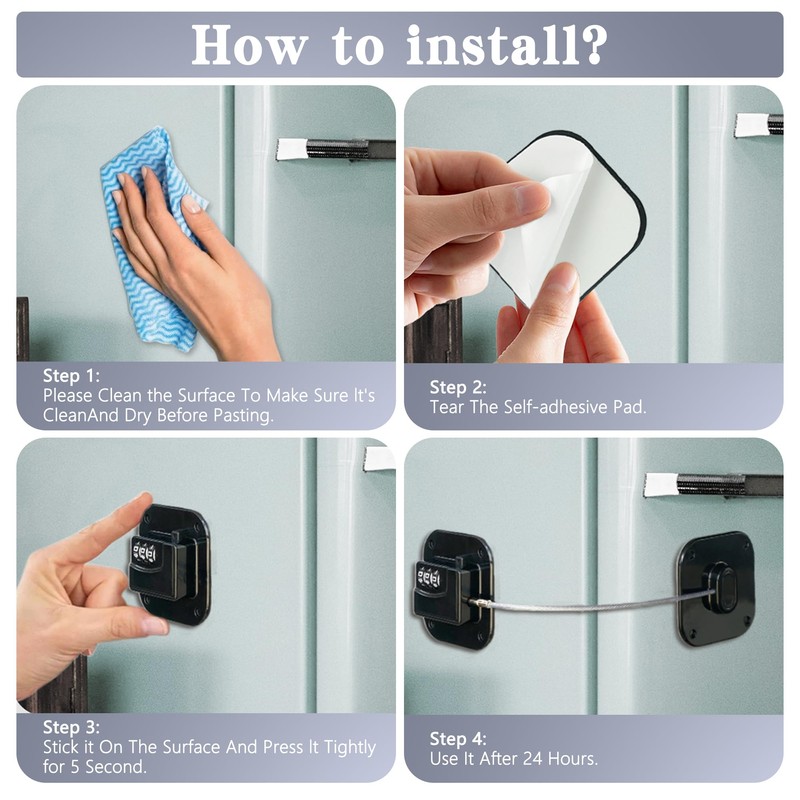 How to install?

Step 1:
Please Clean the Surface To Make Sure It's CleanAnd Dry Before Pasting.

Step 2:
Tear The Self-adhesive Pad.

Step 3:
Stick it On The Surface And Press It Tightly for 5 Second.

Step 4:
Use It After 24 Hours.