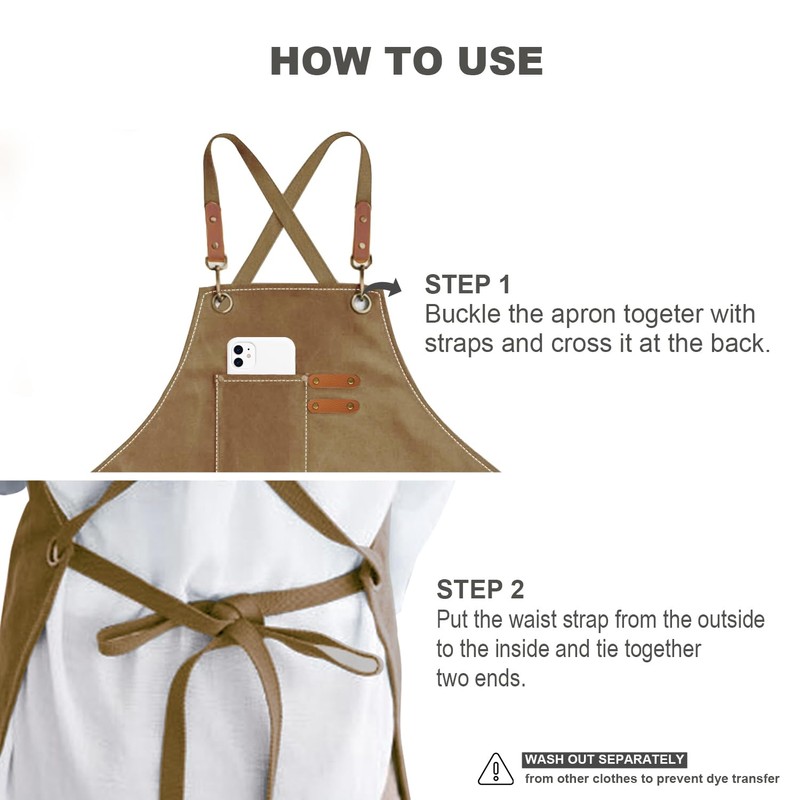 HOW TO USE

STEP 1
Buckle the apron togeter with straps and cross it at the back.

STEP 2
Put the waist strap from the outside to the inside and tie together two ends.

WASH OUT SEPARATELY
from other clothes to prevent dye transfer