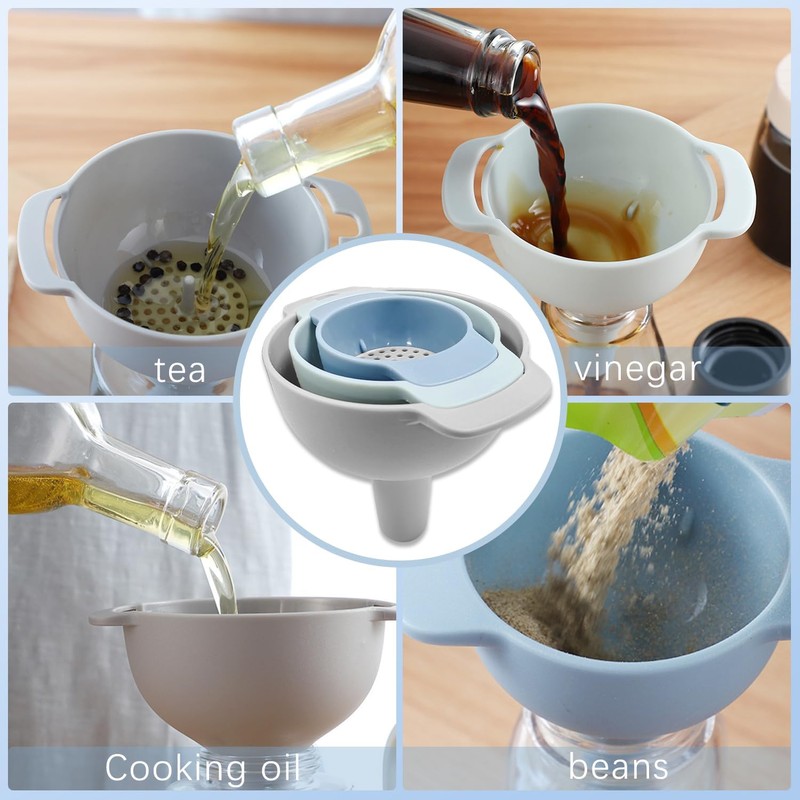 tea

vinegar

Cooking oil

beans