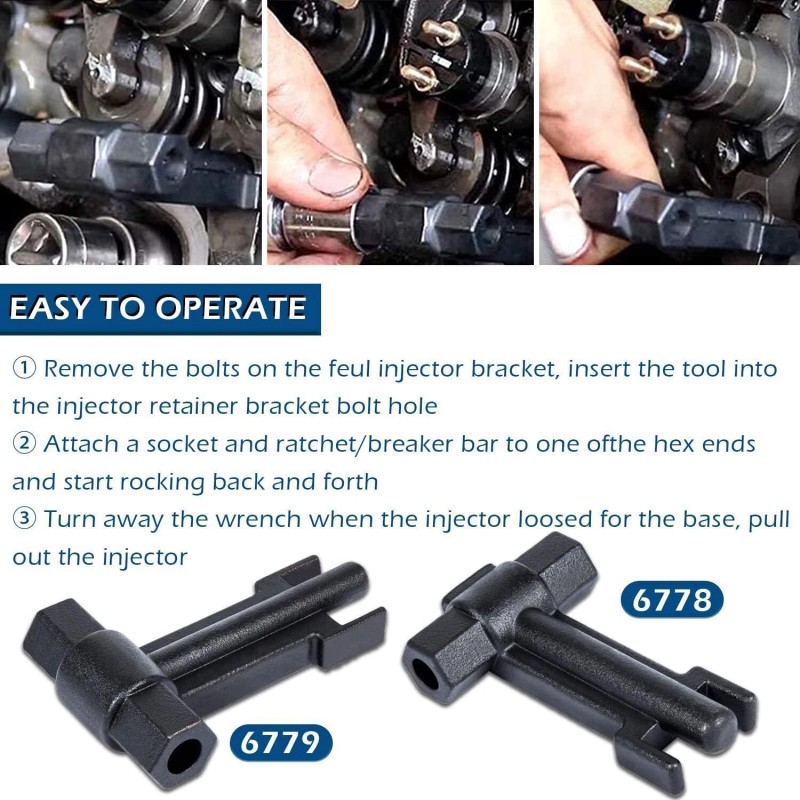 EASY TO OPERATE

① Remove the bolts on the feul injector bracket, insert the tool into the injector retainer bracket bolt hole
② Attach a socket and ratchet/breaker bar to one ofthe hex ends and start rocking back and forth
③ Turn away the wrench when the injector loosed for the base, pull out the injector

6778

6779