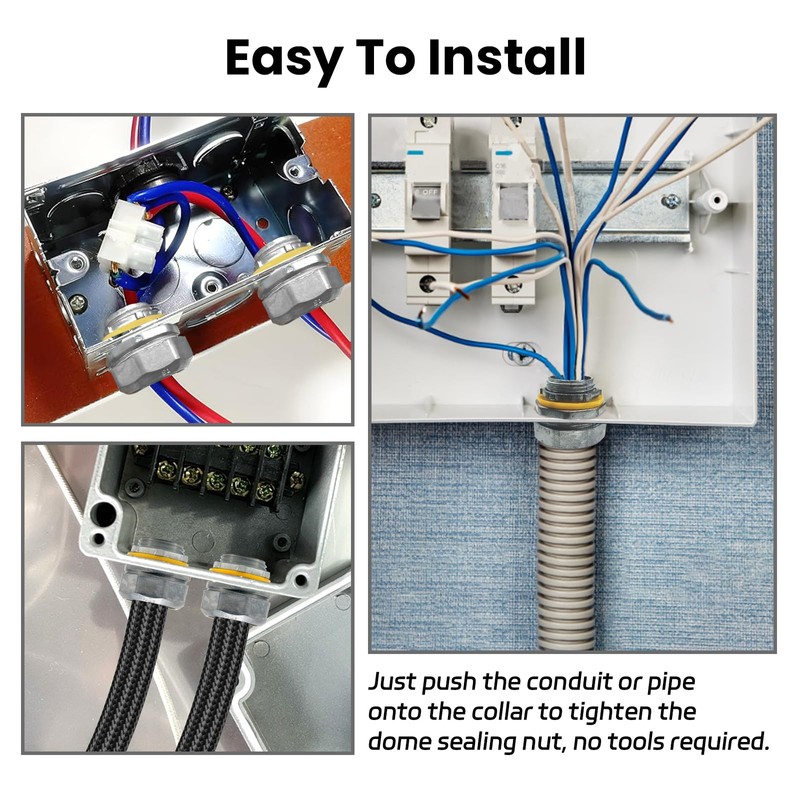 Easy To Install

OFF

C16

Just push the conduit or pipe onto the collar to tighten the dome sealing nut, no tools required.