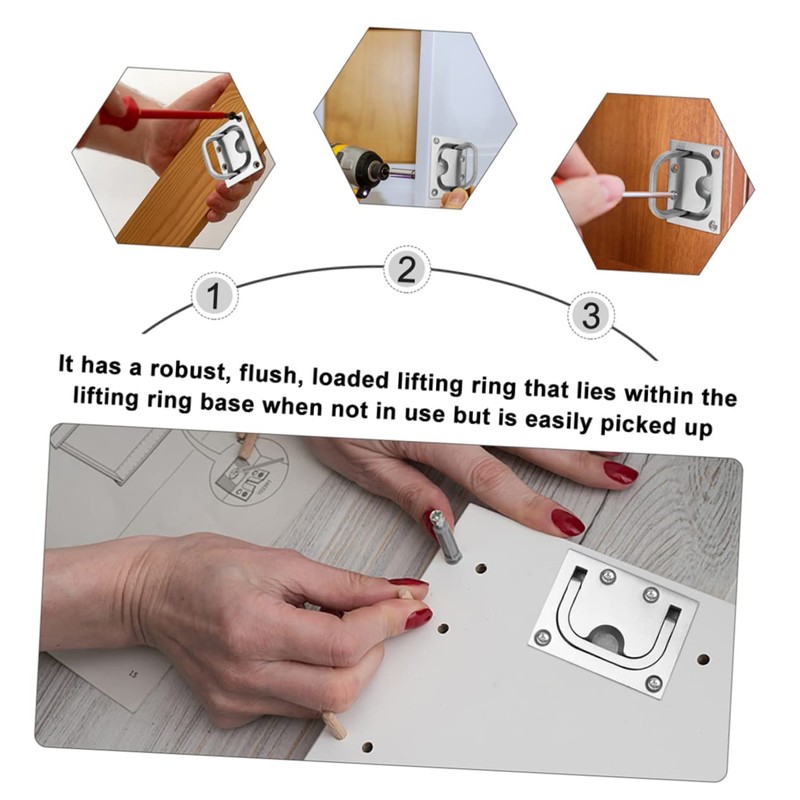 1
2
3

It has a robust, flush, loaded lifting ring that lies within the lifting ring base when not in use but is easily picked up

15