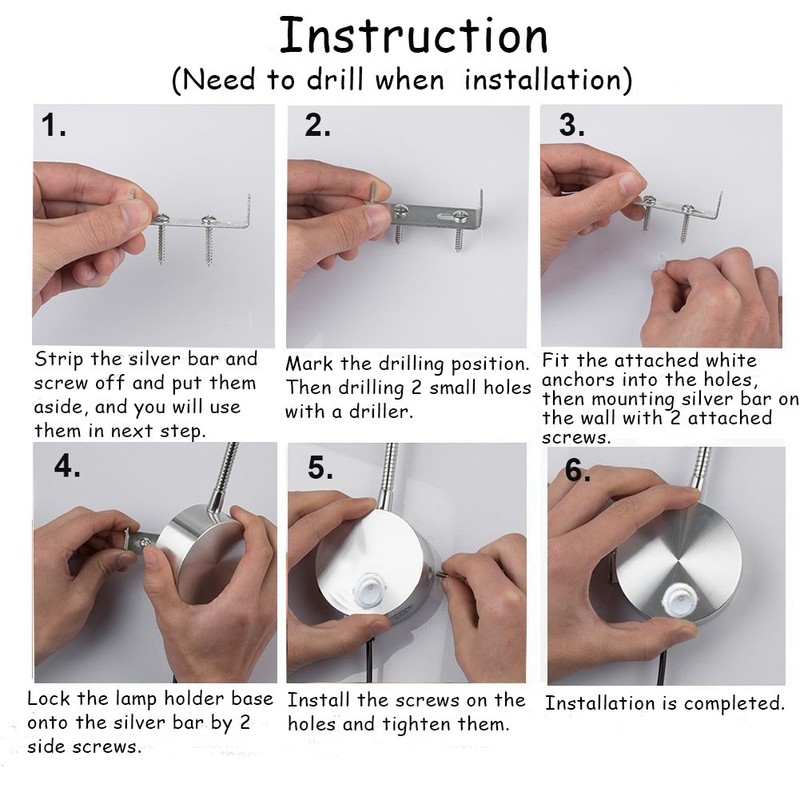 Instruction
(Need to drill when installation)

1.

Strip the silver bar and screw off and put them aside, and you will use them in next step.

2.

Mark the drilling position. Then drilling 2 small holes with a driller.

3.

Fit the attached white anchors into the holes, then mounting silver bar on the wall with 2 attached screws.

4.

Lock the lamp holder base onto the silver bar by 2 side screws.

5.

Install the screws on the holes and tighten them.

6.

Installation is completed.