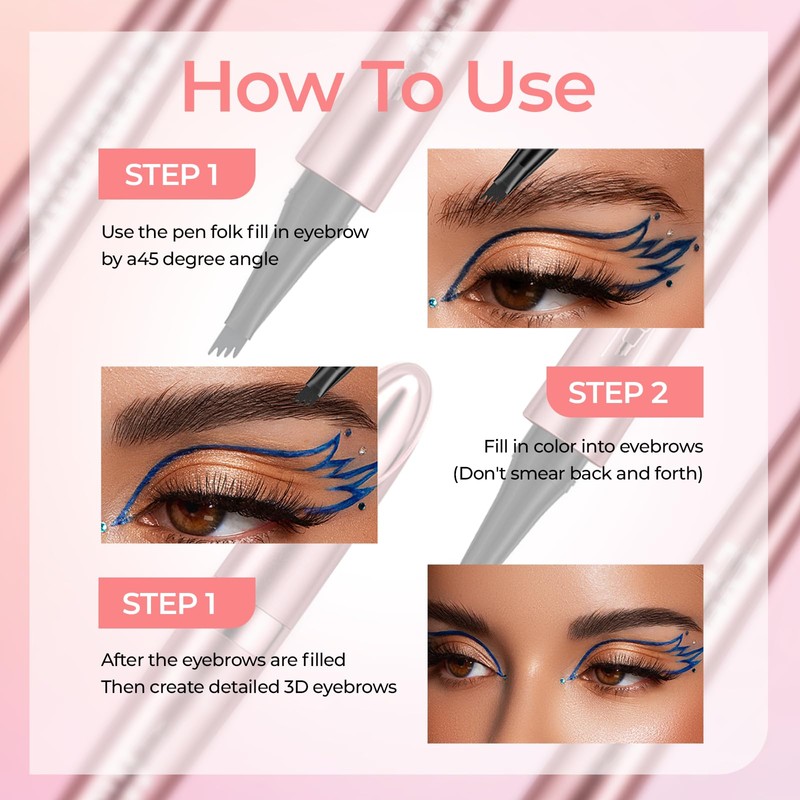 How To Use

STEP 1

Use the pen folk fill in eyebrow by a45 degree angle

STEP 2

Fill in color into evebrows (Don't smear back and forth)

STEP 1

After the eyebrows are filled Then create detailed 3D eyebrows