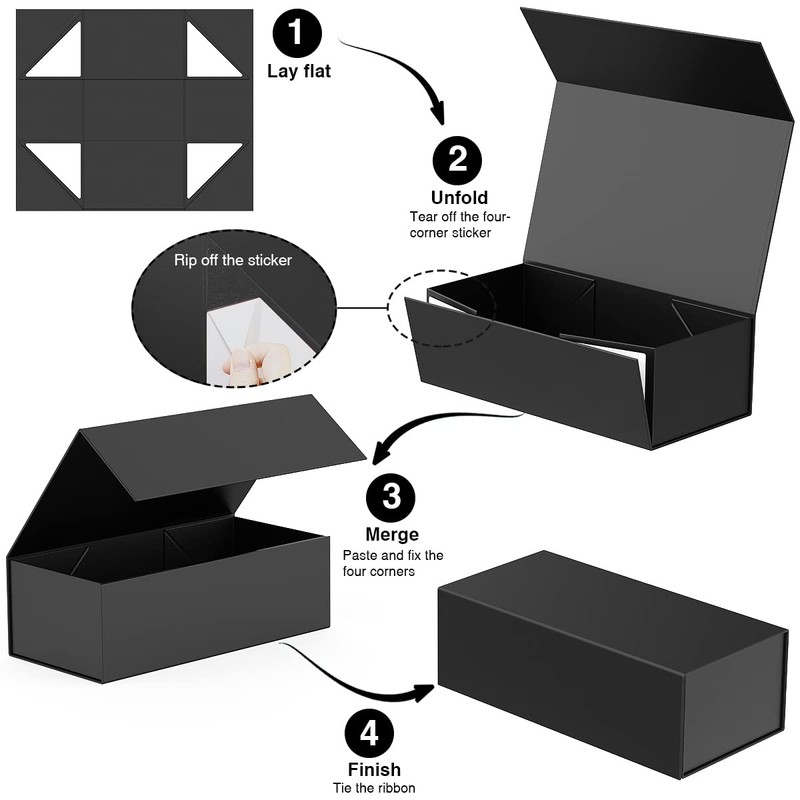 1
Lay flat

2
Unfold
Tear off the four-corner sticker

Rip off the sticker

3
Merge
Paste and fix the four corners

4
Finish
Tie the ribbon