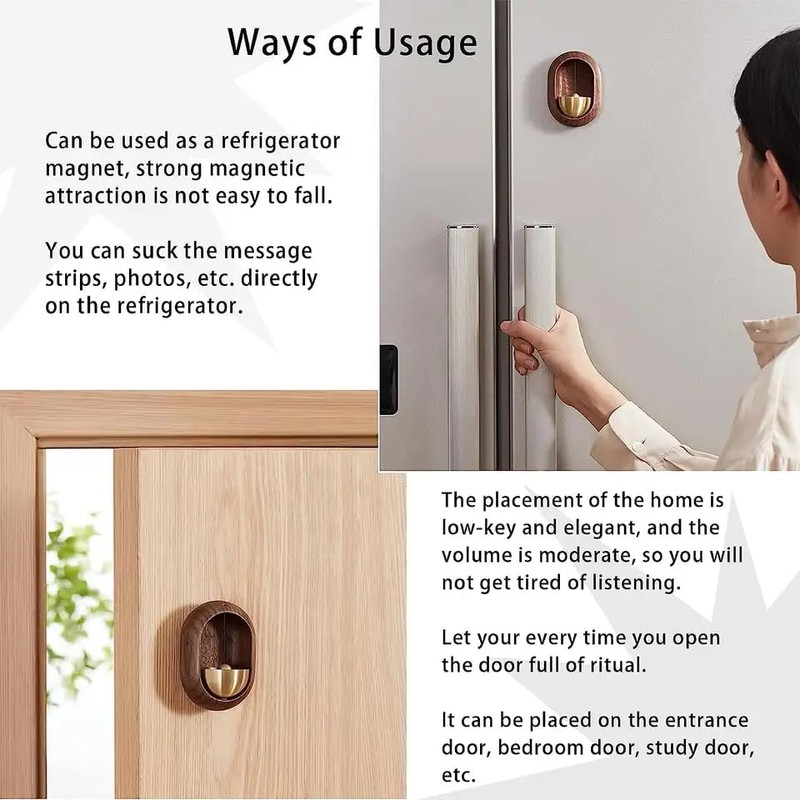 Ways of Usage

Can be used as a refrigerator magnet, strong magnetic attraction is not easy to fall.

You can suck the message strips, photos, etc. directly on the refrigerator.

The placement of the home is low-key and elegant, and the volume is moderate, so you will not get tired of listening.

Let your every time you open the door full of ritual.

It can be placed on the entrance door, bedroom door, study door, etc.