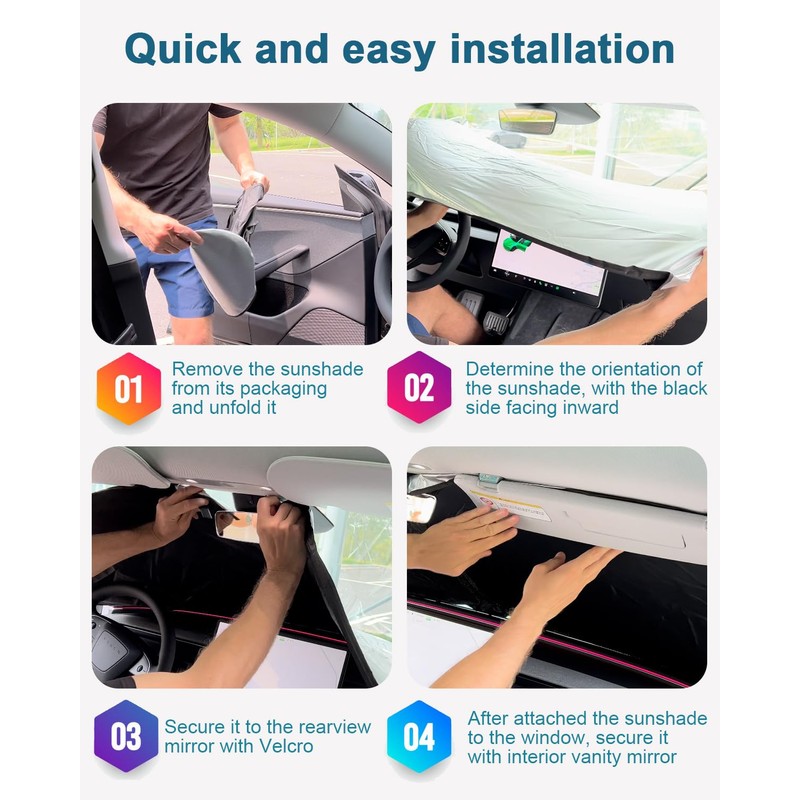 Quick and easy installation

01 Remove the sunshade from its packaging and unfold it

02 Determine the orientation of the sunshade, with the black side facing inward

03 Secure it to the rearview mirror with Velcro

04 After attached the sunshade to the window, secure it with interior vanity mirror