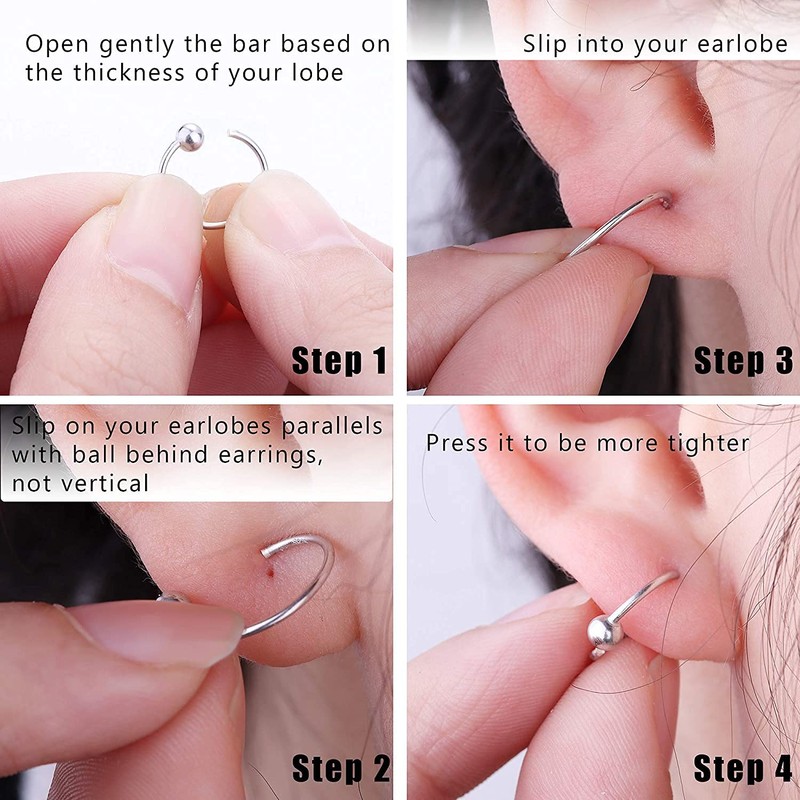 Open gently the bar based on the thickness of your lobe

Step 1

Slip into your earlobe

Step 3

Slip on your earlobes parallels with ball behind earrings, not vertical

Step 2

Press it to be more tighter

Step 4