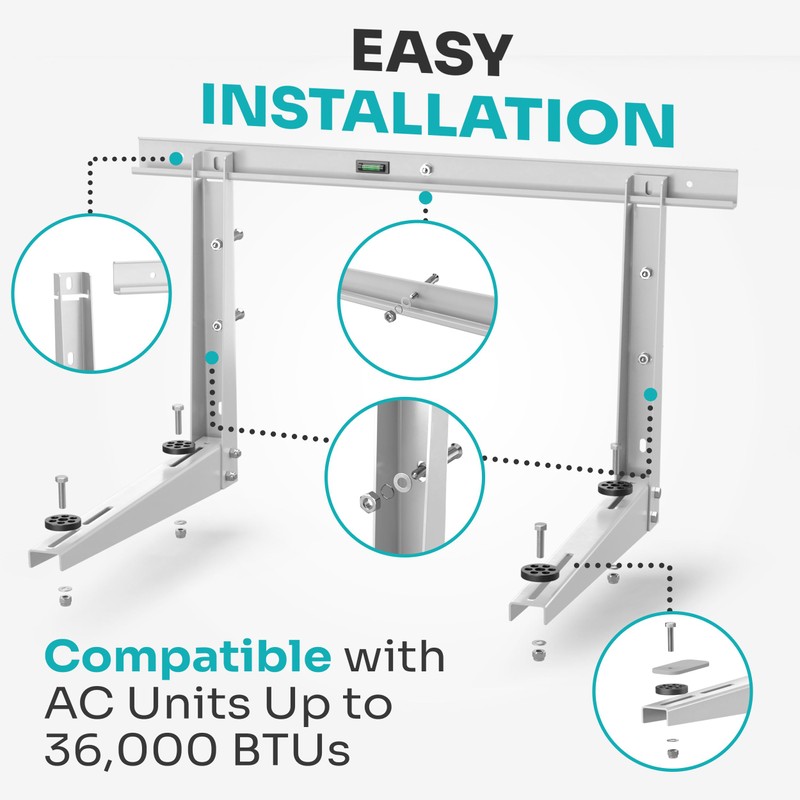 EASY
INSTALLATION

Compatible with AC Units Up to 36,000 BTUs