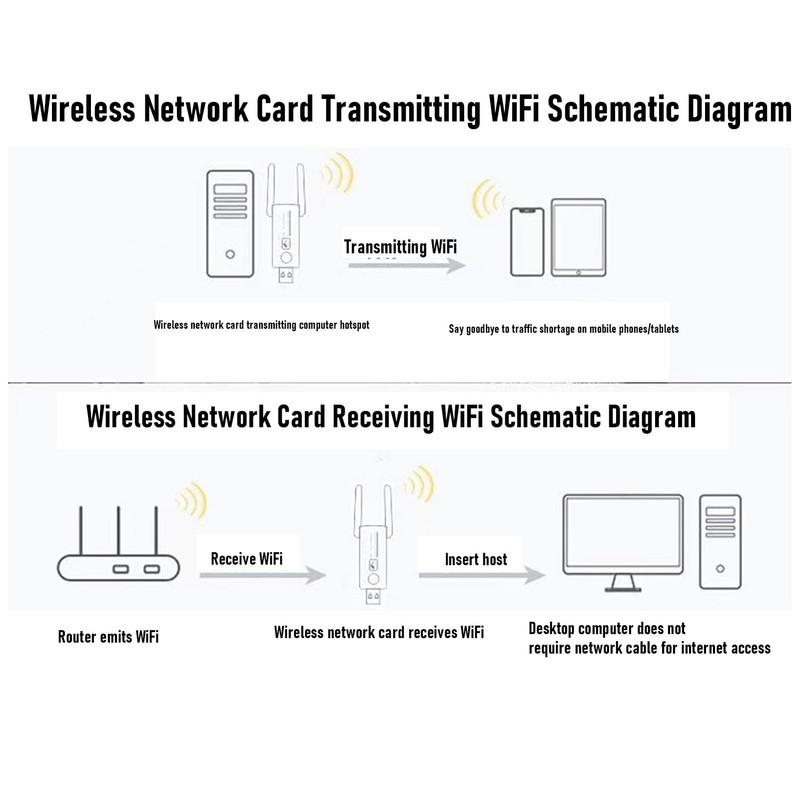 Wireless Network Card Transmitting WiFi Schematic Diagram

Transmitting WiFi

Wireless network card transmitting computer hotspot

Say goodbye to traffic shortage on mobile phones/tablets

Wireless Network Card Receiving WiFi Schematic Diagram

Receive WiFi

Insert host

Router emits WiFi

Wireless network card receives WiFi

Desktop computer does not require network cable for internet access