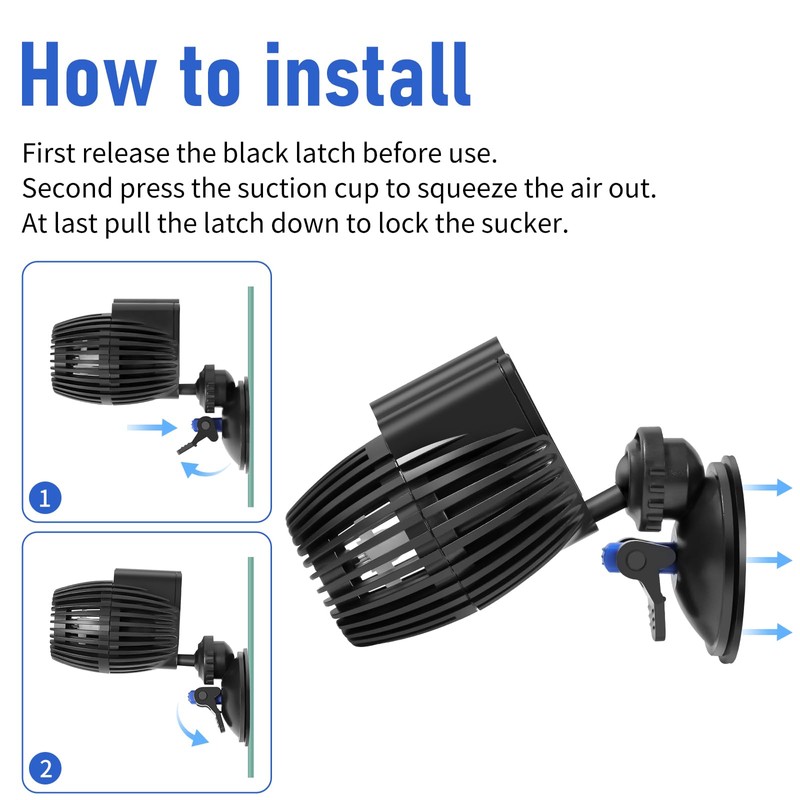 How to install

First release the black latch before use.
Second press the suction cup to squeeze the air out.
At last pull the latch down to lock the sucker.

1

2