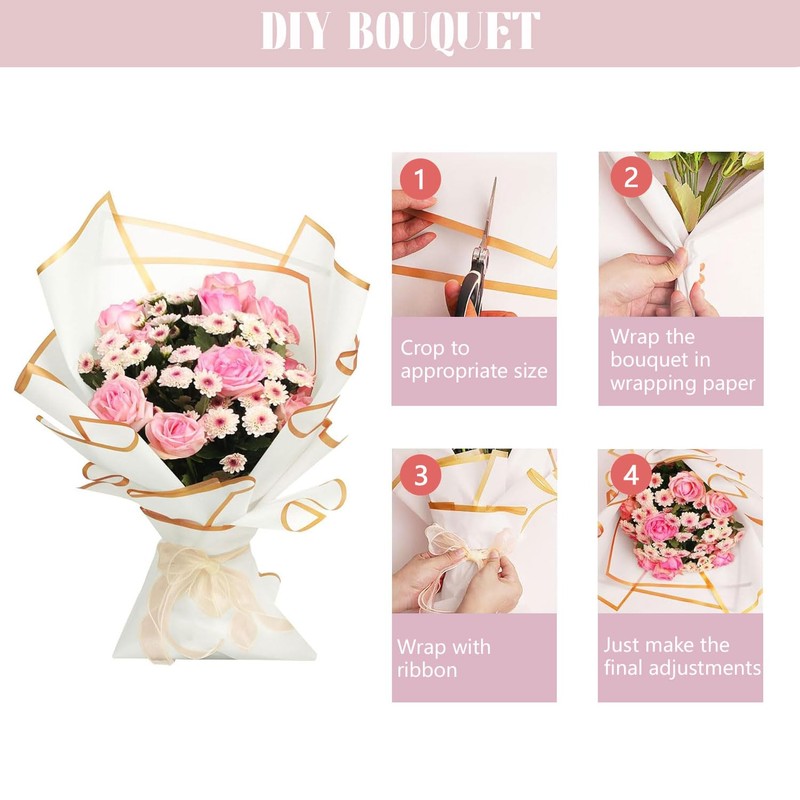 DIY BOUQUET

1

Crop to appropriate size

2

Wrap the bouquet in wrapping paper

3

Wrap with ribbon

4

Just make the final adjustments