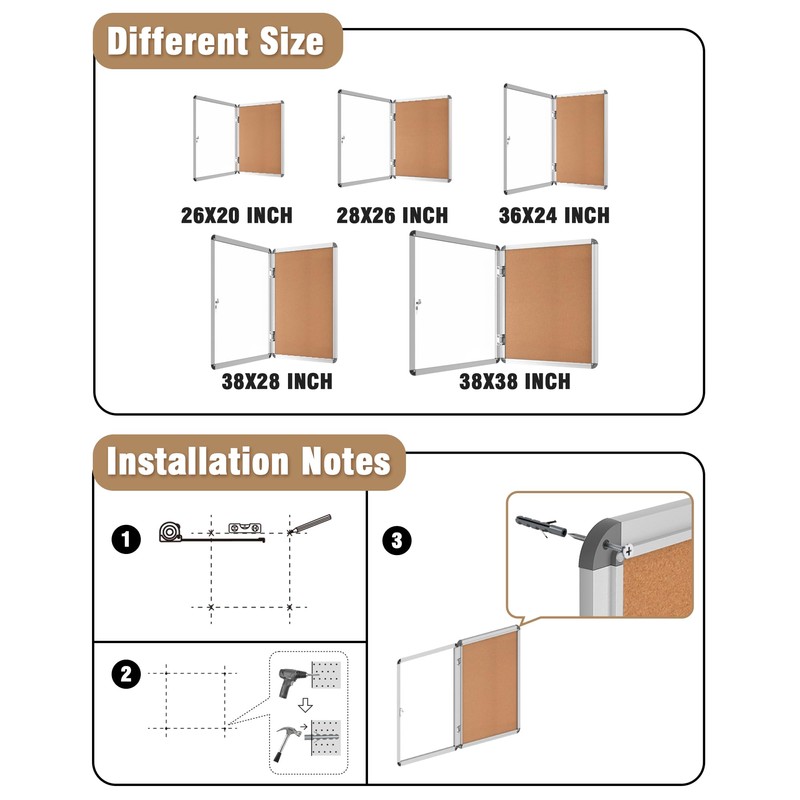 Different Size

26X20 INCH

28X26 INCH

36X24 INCH

38X28 INCH

38X38 INCH

Installation Notes

1

2

3