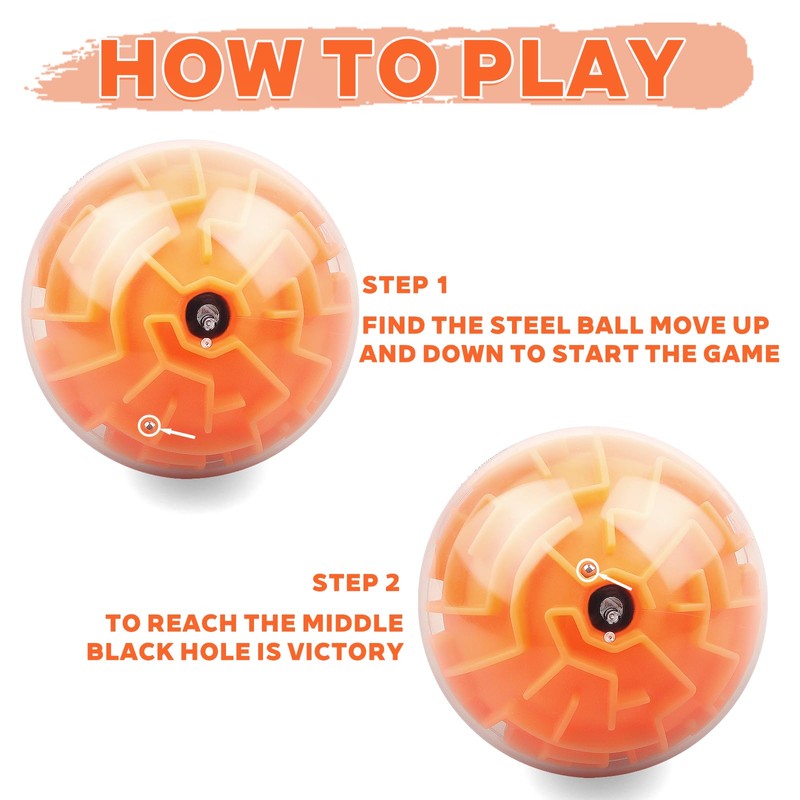 HOW TO PLAY

STEP 1

FIND THE STEEL BALL MOVE UP AND DOWN TO START THE GAME

STEP 2

TO REACH THE MIDDLE BLACK HOLE IS VICTORY