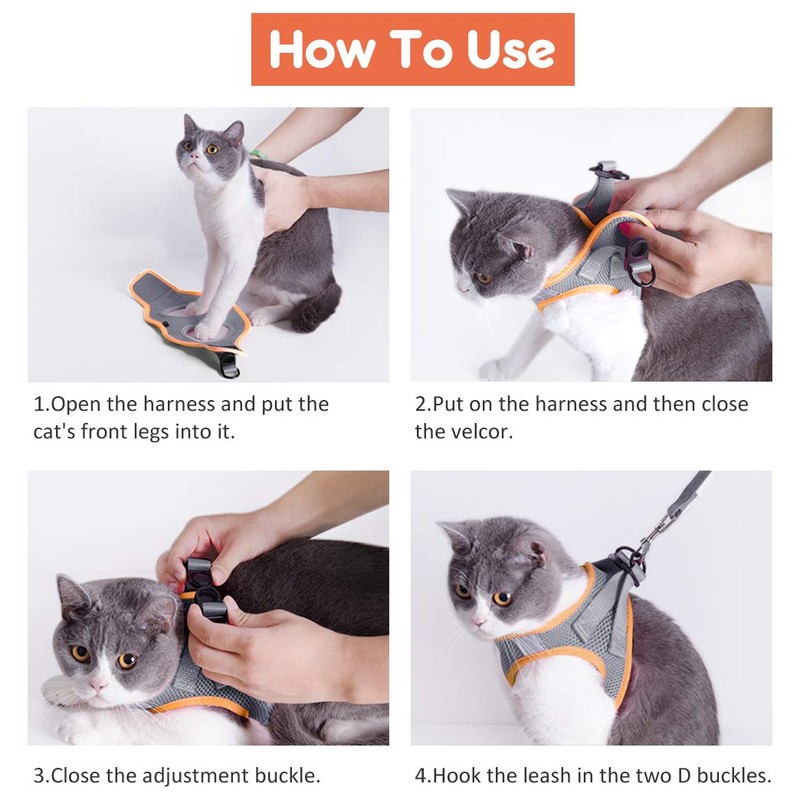 How To Use

1.Open the harness and put the cat's front legs into it.

2.Put on the harness and then close the velcor.

3.Close the adjustment buckle.

4.Hook the leash in the two D buckles.