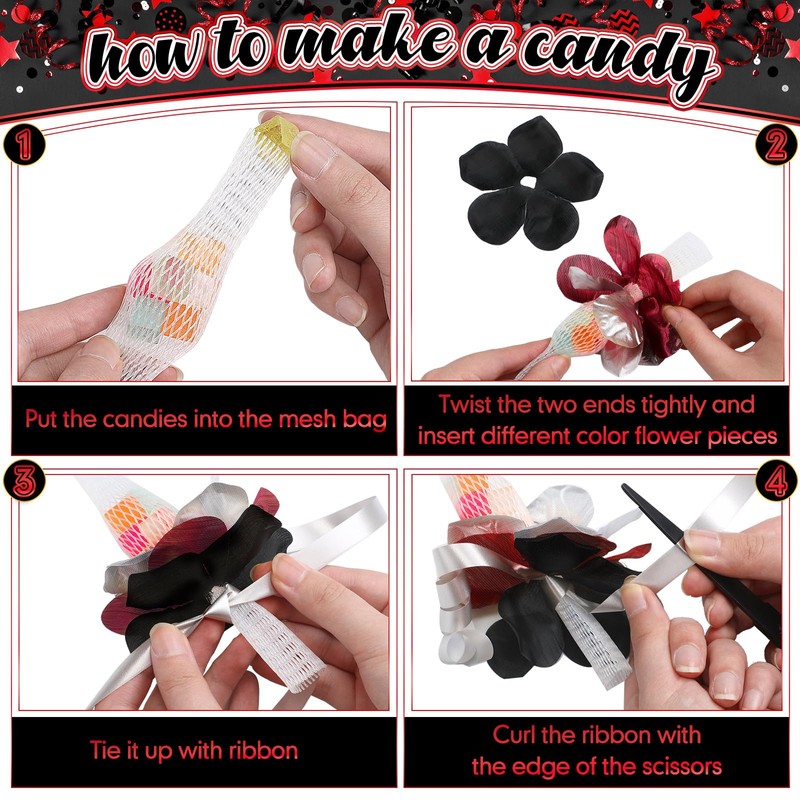 how to make a candy

1

Put the candies into the mesh bag

2

Twist the two ends tightly and insert different color flower pieces

3

Tie it up with ribbon

4

Curl the ribbon with the edge of the scissors