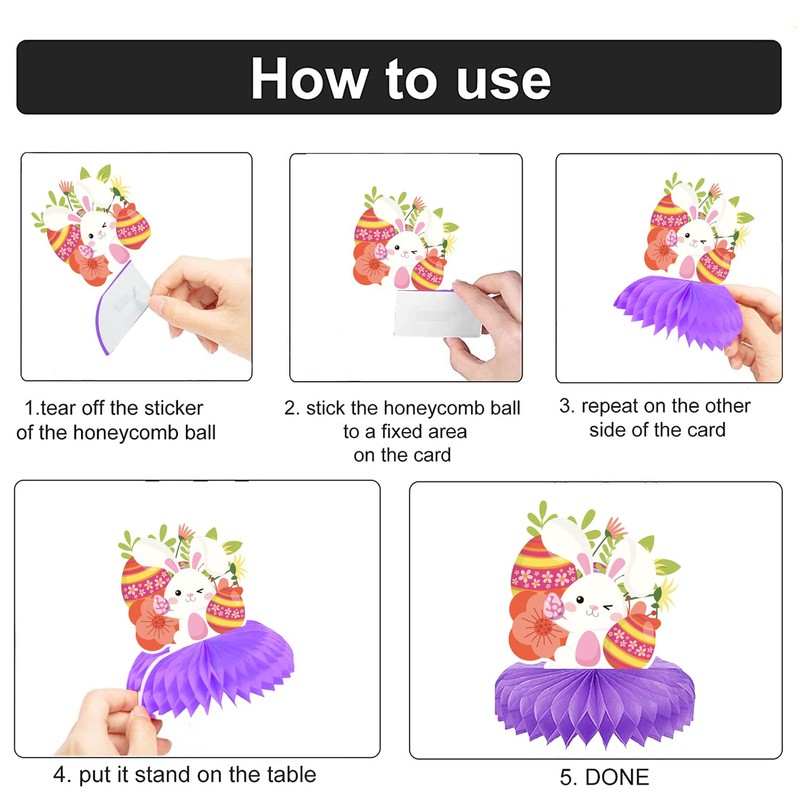 How to use

1.tear off the sticker of the honeycomb ball

2. stick the honeycomb ball to a fixed area on the card

3. repeat on the other side of the card

4. put it stand on the table

5. DONE