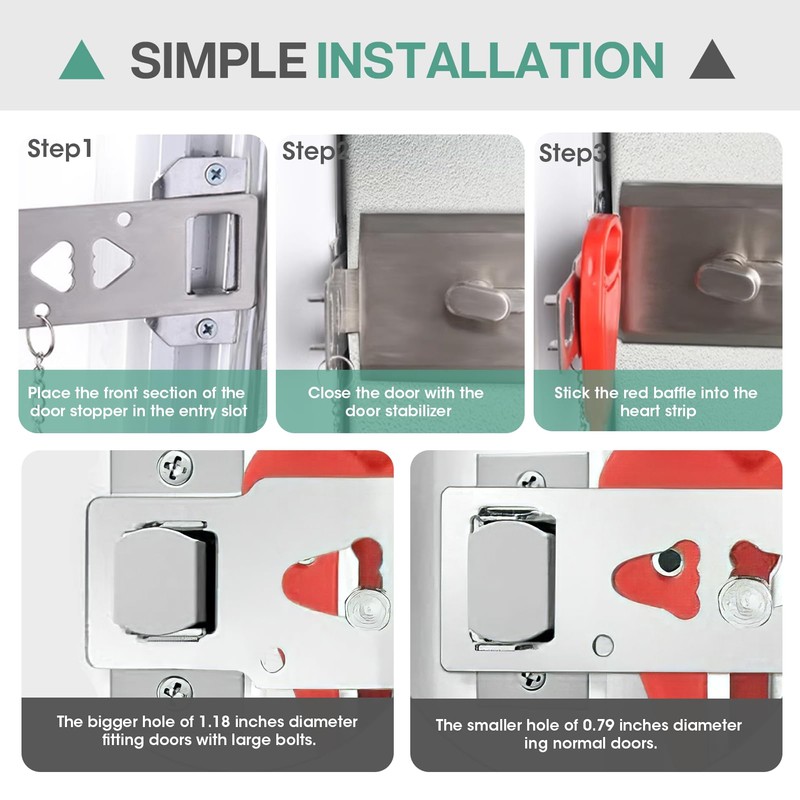 SIMPLE INSTALLATION

Step1

Place the front section of the door stopper in the entry slot

Step2

Close the door with the door stabilizer

Step3

Stick the red baffle into the heart strip

The bigger hole of 1.18 inches diameter fitting doors with large bolts.

The smaller hole of 0.79 inches diameter ing normal doors.