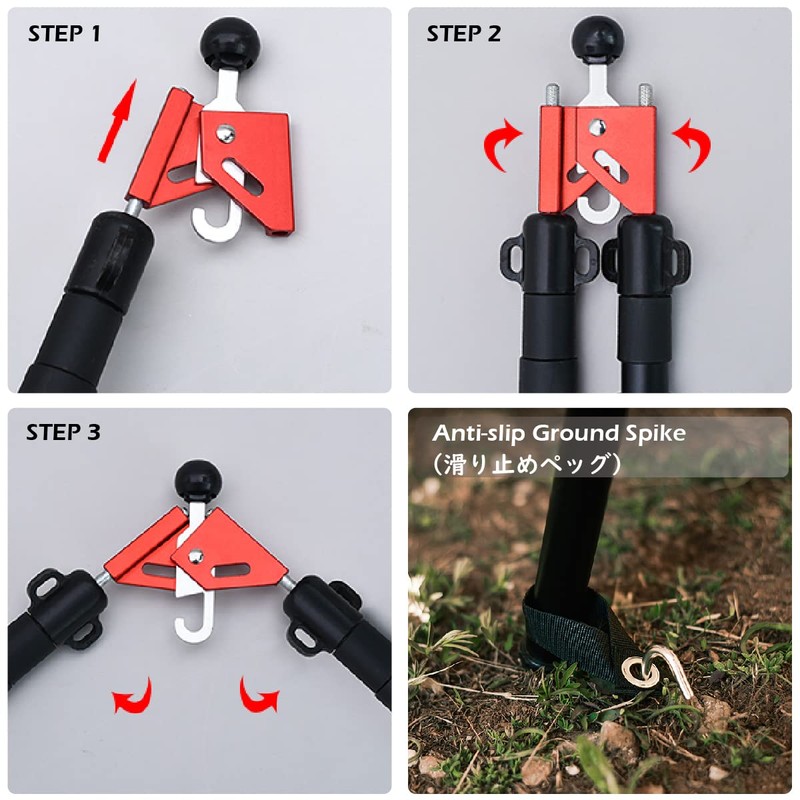 STEP 1

STEP 2

STEP 3

Anti-slip Ground Spike
（滑り止めペッグ）