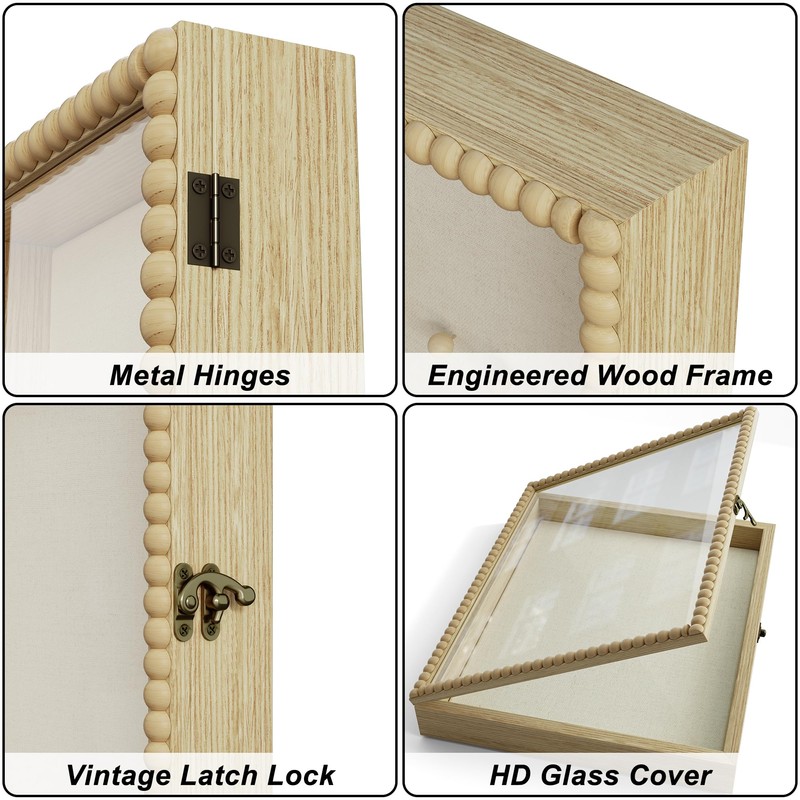 Metal Hinges

Engineered Wood Frame

Vintage Latch Lock

HD Glass Cover