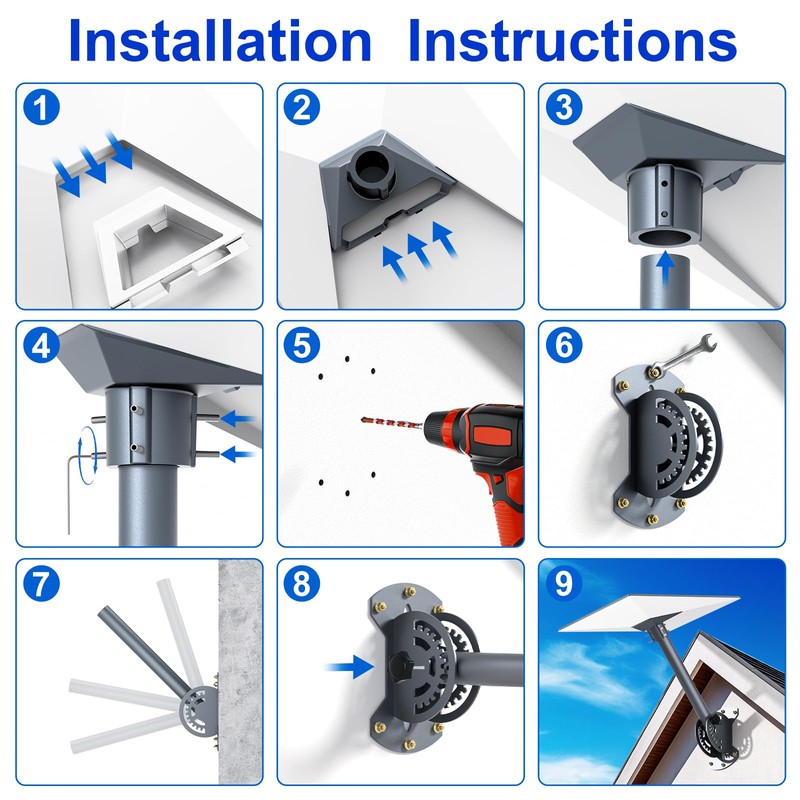 Installation Instructions

1

2

3

4

5

6

7

8

9