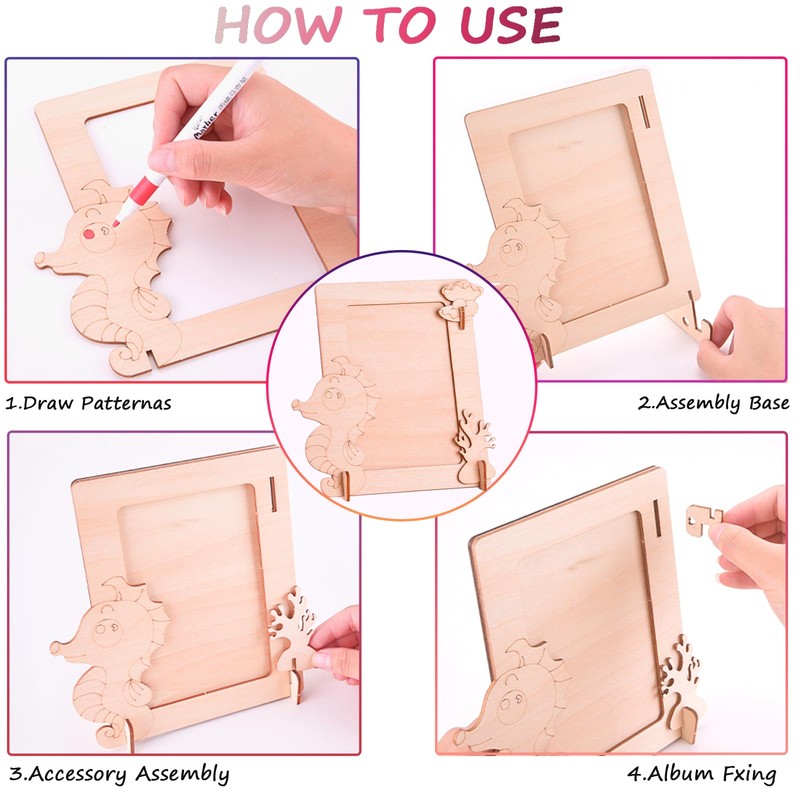 HOW TO USE

Marker

1.Draw Patternas

2.Assembly Base

3.Accessory Assembly

4.Album Fxing