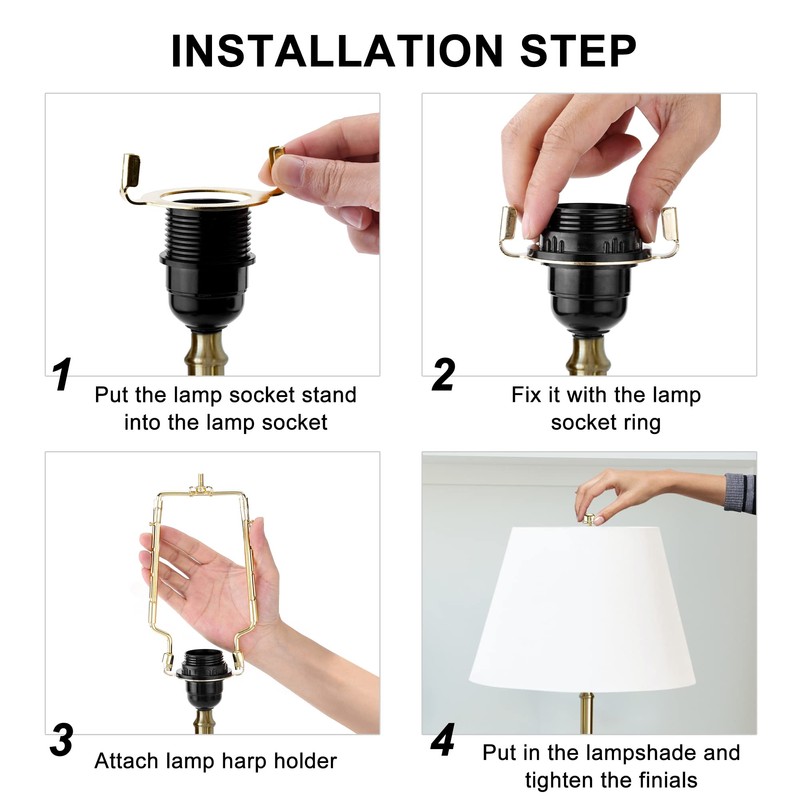 INSTALLATION STEP

1
Put the lamp socket stand into the lamp socket

2
Fix it with the lamp socket ring

3
Attach lamp harp holder

4
Put in the lampshade and tighten the finials