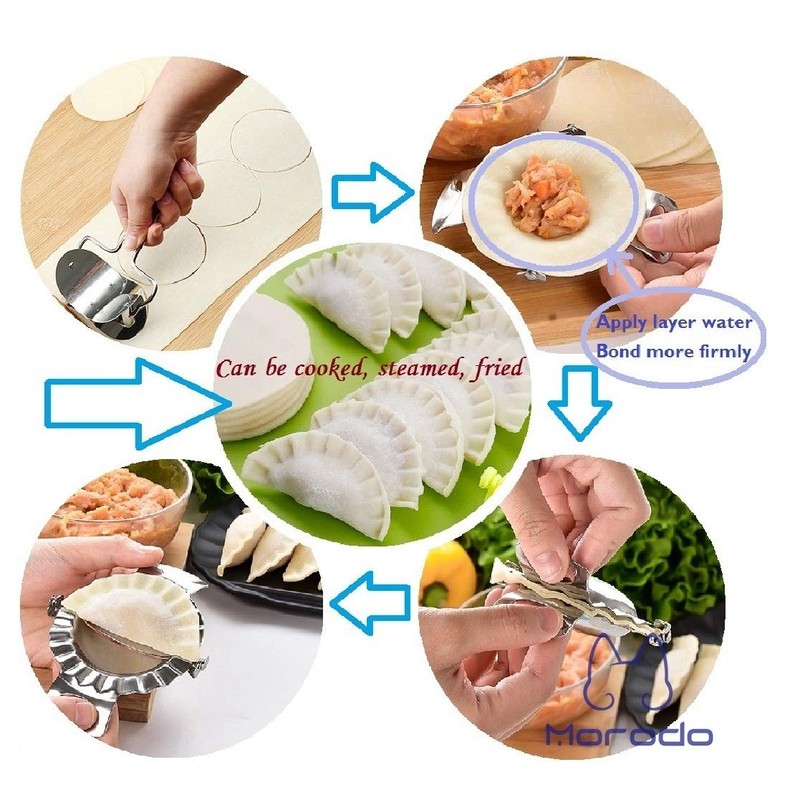 Apply layer water
Bond more firmly

Can be cooked, steamed, fried

Morodo