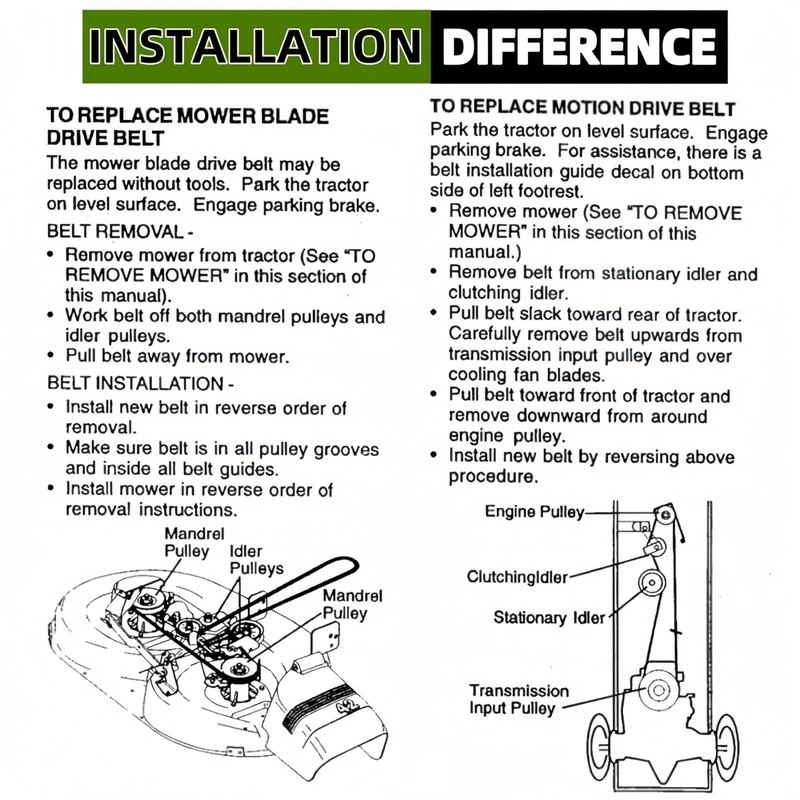 INSTALLATION DIFFERENCE

TO REPLACE MOWER BLADE DRIVE BELT

The mower blade drive belt may be replaced without tools. Park the tractor on level surface. Engage parking brake.

BELT REMOVAL -

• Remove mower from tractor (See "TO REMOVE MOWER" in this section of this manual).
• Work belt off both mandrel pulleys and idler pulleys.
• Pull belt away from mower.

BELT INSTALLATION -

• Install new belt in reverse order of removal.
• Make sure belt is in all pulley grooves and inside all belt guides.
• Install mower in reverse order of removal instructions.

Mandrel Pulley
Idler Pulleys
Mandrel Pulley

TO REPLACE MOTION DRIVE BELT

Park the tractor on level surface. Engage parking brake. For assistance, there is a belt installation guide decal on bottom side of left footrest.

• Remove mower (See "TO REMOVE MOWER" in this section of this manual.)
• Remove belt from stationary idler and clutching idler.
• Pull belt slack toward rear of tractor. Carefully remove belt upwards from transmission input pulley and over cooling fan blades.
• Pull belt toward front of tractor and remove downward from around engine pulley.
• Install new belt by reversing above procedure.

Engine Pulley
ClutchingIdler
Stationary Idler
Transmission Input Pulley