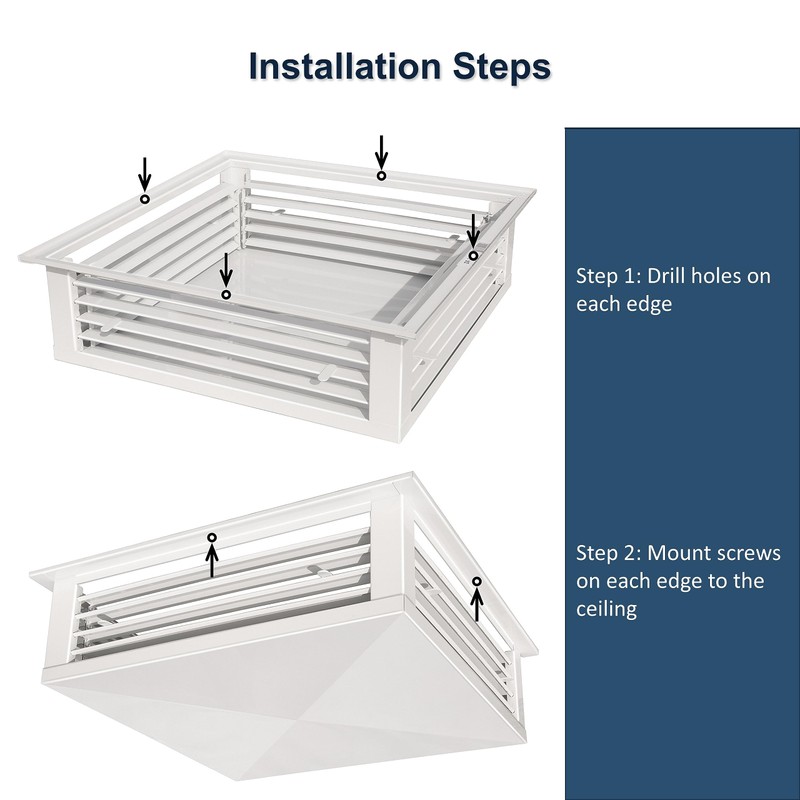 Installation Steps

Step 1: Drill holes on each edge

Step 2: Mount screws on each edge to the ceiling