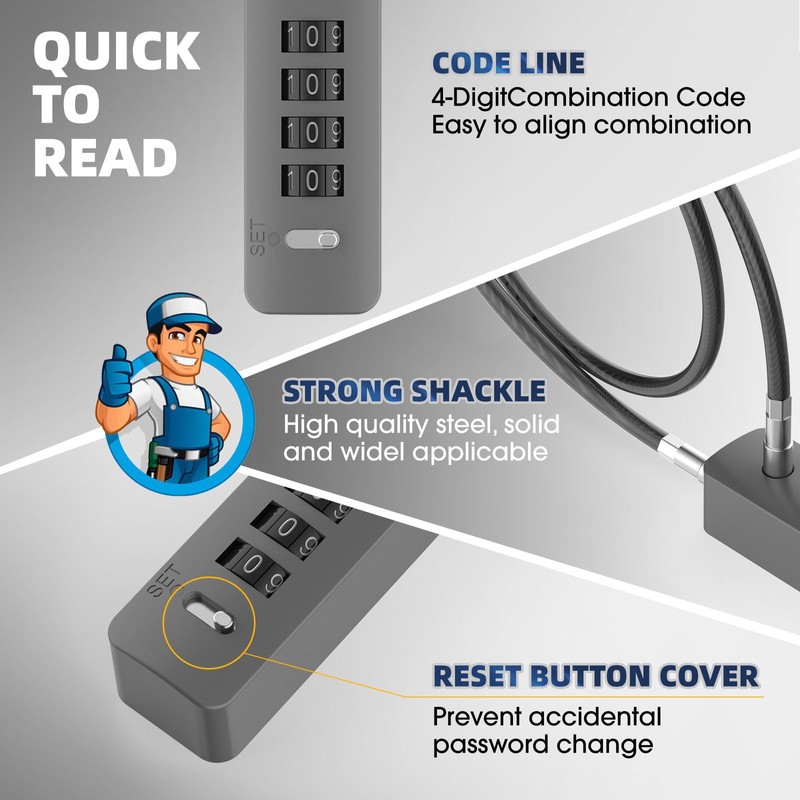 QUICK TO READ

1 0 9
1 0 9
1 0 9
1 0 9
SET

CODE LINE
4-DigitCombination Code
Easy to align combination

STRONG SHACKLE
High quality steel, solid and widel applicable

0 9
0 9
SET

RESET BUTTON COVER
Prevent accidental password change