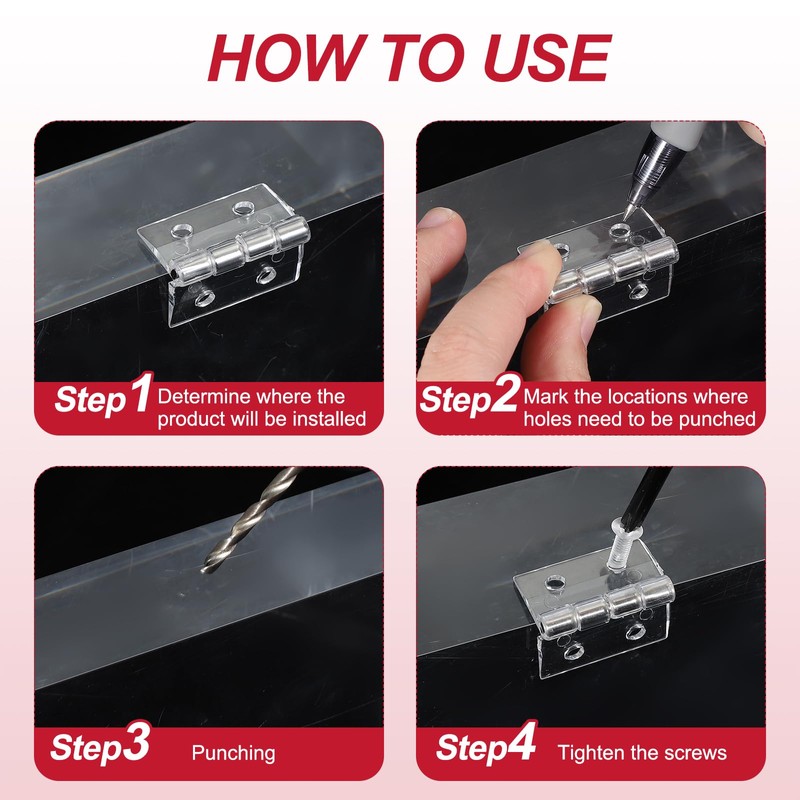 HOW TO USE

Step1 Determine where the product will be installed

Step2 Mark the locations where holes need to be punched

Step3 Punching

Step4 Tighten the screws