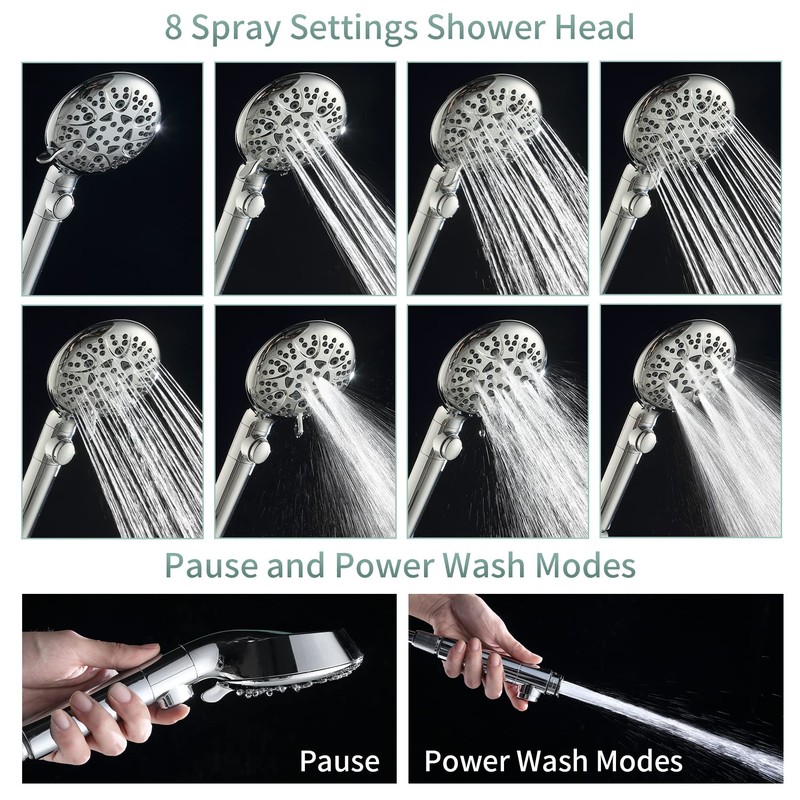 8 Spray Settings Shower Head

Pause and Power Wash Modes

Pause

Power Wash Modes