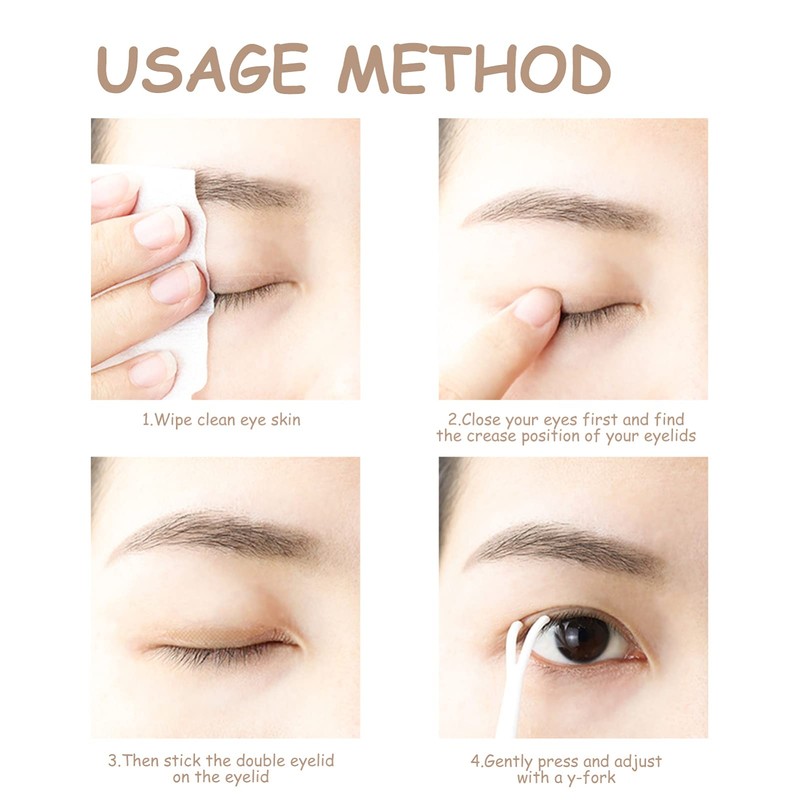 USAGE METHOD

1.Wipe clean eye skin

2.Close your eyes first and find the crease position of your eyelids

3.Then stick the double eyelid on the eyelid

4.Gently press and adjust with a y-fork