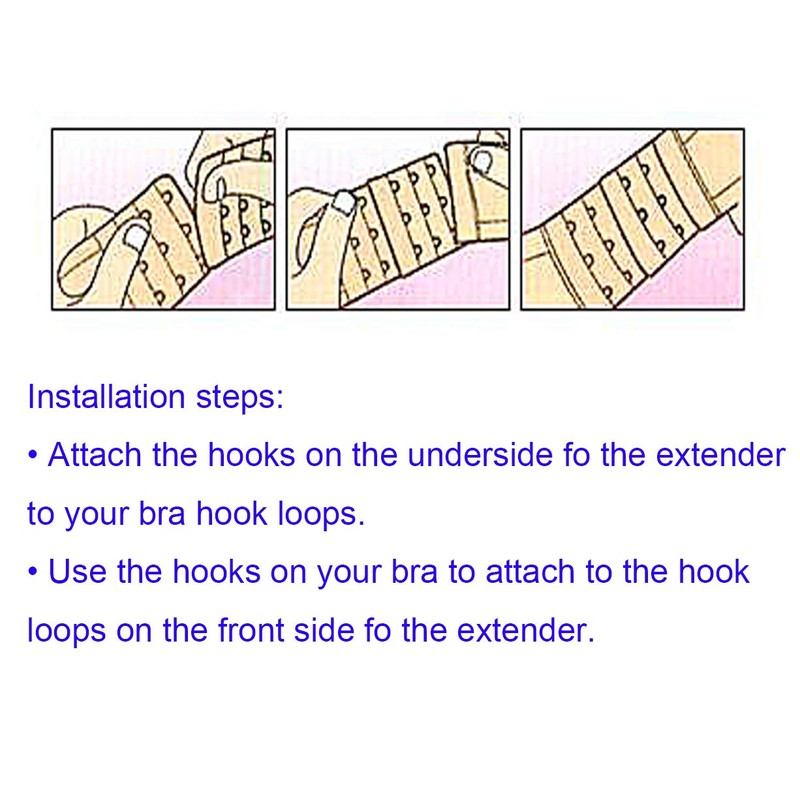 Installation steps:

• Attach the hooks on the underside fo the extender to your bra hook loops.

• Use the hooks on your bra to attach to the hook loops on the front side fo the extender.