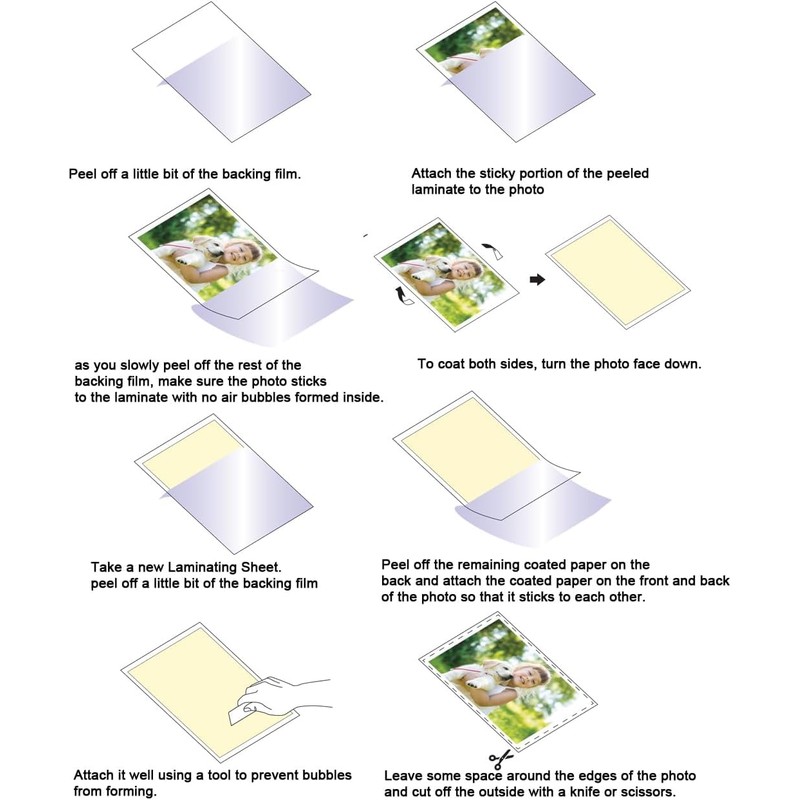 Peel off a little bit of the backing film.

Attach the sticky portion of the peeled laminate to the photo

as you slowly peel off the rest of the backing film, make sure the photo sticks to the laminate with no air bubbles formed inside.

To coat both sides, turn the photo face down.

Take a new Laminating Sheet.
peel off a little bit of the backing film

Peel off the remaining coated paper on the back and attach the coated paper on the front and back of the photo so that it sticks to each other.

Attach it well using a tool to prevent bubbles from forming.

Leave some space around the edges of the photo and cut off the outside with a knife or scissors.