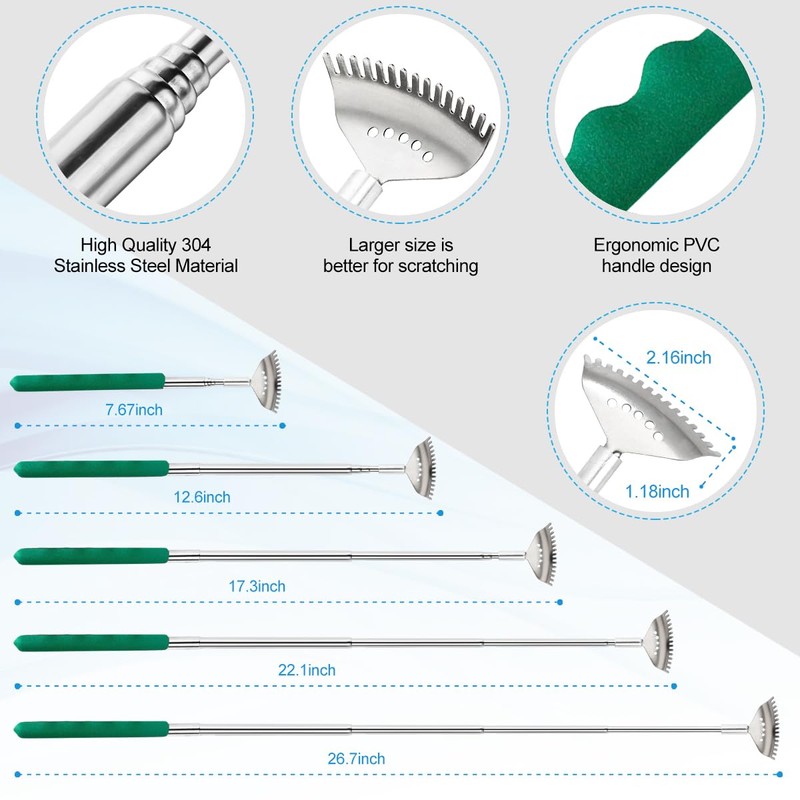 High Quality 304 Stainless Steel Material

Larger size is better for scratching

Ergonomic PVC handle design

2.16inch

1.18inch

7.67inch

12.6inch

17.3inch

22.1inch

26.7inch