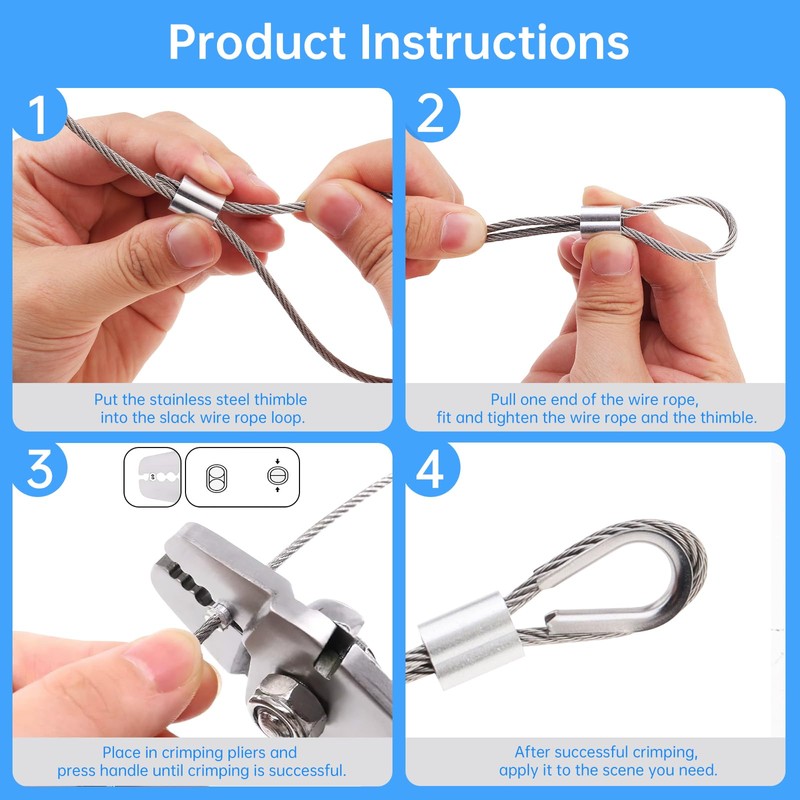 Product Instructions

1

Put the stainless steel thimble into the slack wire rope loop.

2

Pull one end of the wire rope, fit and tighten the wire rope and the thimble.

3

Place in crimping pliers and press handle until crimping is successful.

4

After successful crimping, apply it to the scene you need.