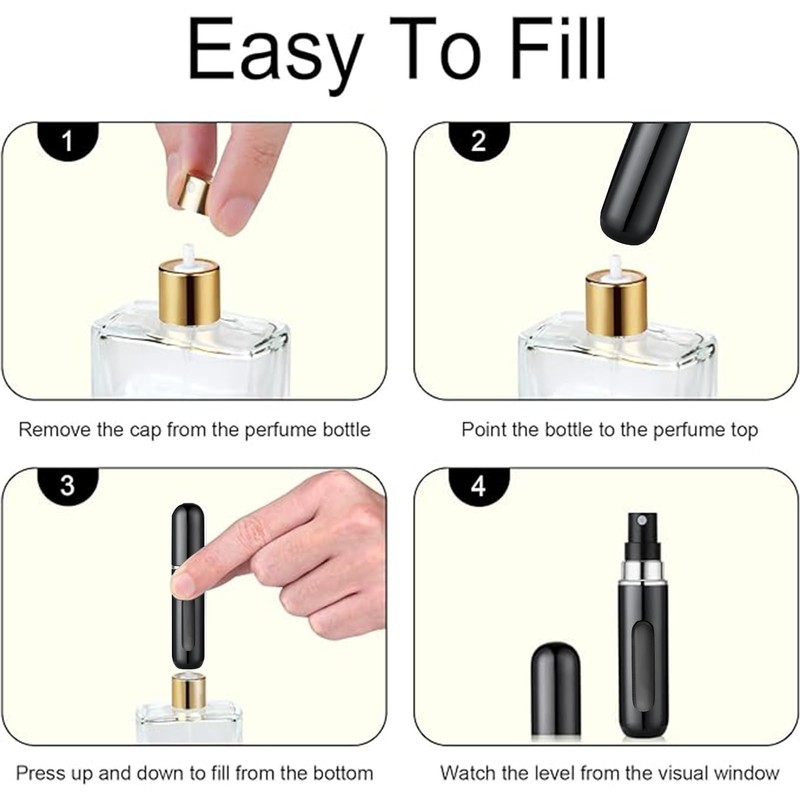 Easy To Fill

1

Remove the cap from the perfume bottle

2

Point the bottle to the perfume top

3

Press up and down to fill from the bottom

4

Watch the level from the visual window