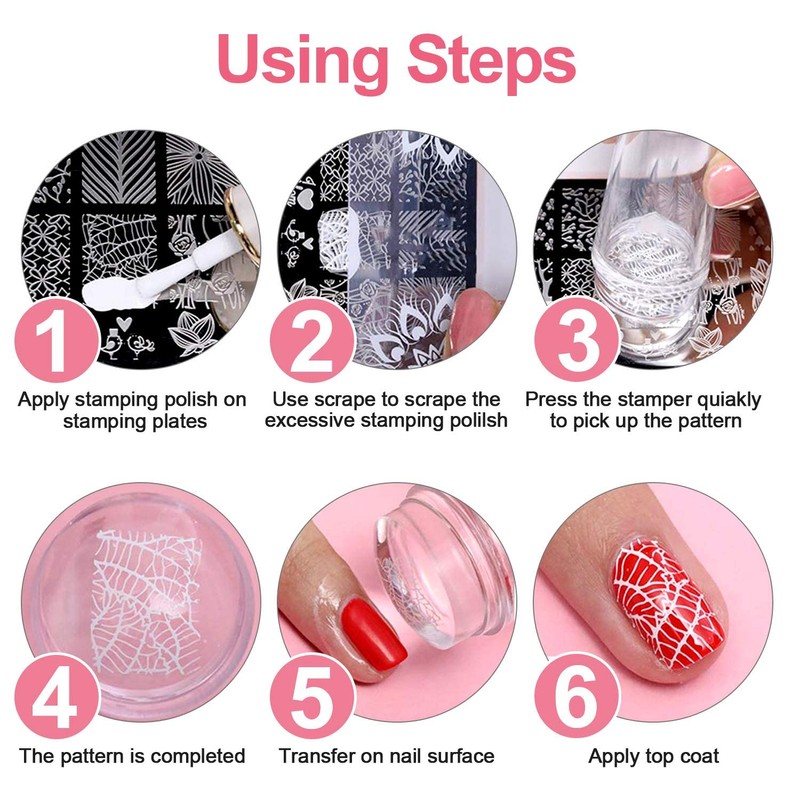 Using Steps

1
Apply stamping polish on stamping plates

2
Use scrape to scrape the excessive stamping polilsh

3
Press the stamper quiakly to pick up the pattern

4
The pattern is completed

5
Transfer on nail surface

6
Apply top coat