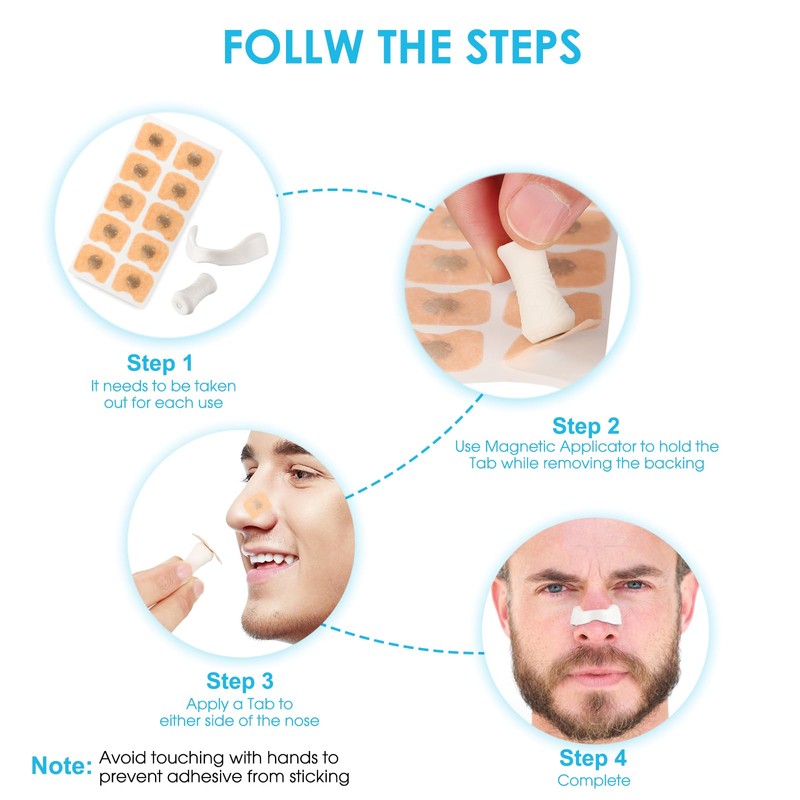 FOLLW THE STEPS

Step 1
It needs to be taken out for each use

Step 2
Use Magnetic Applicator to hold the Tab while removing the backing

Step 3
Apply a Tab to either side of the nose

Step 4
Complete

Note: Avoid touching with hands to prevent adhesive from sticking