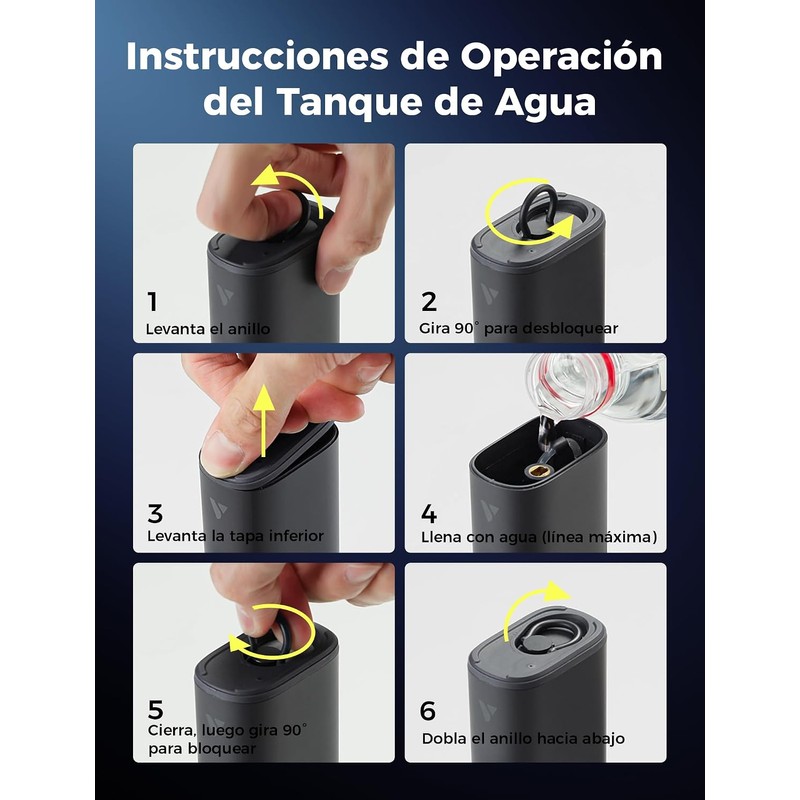 Instrucciones de Operación del Tanque de Agua

1
Levanta el anillo

2
Gira 90° para desbloquear

3
Levanta la tapa inferior

4
Llena con agua (línea máxima)

5
Cierra, luego gira 90° para bloquear

6
Dobla el anillo hacia abajo