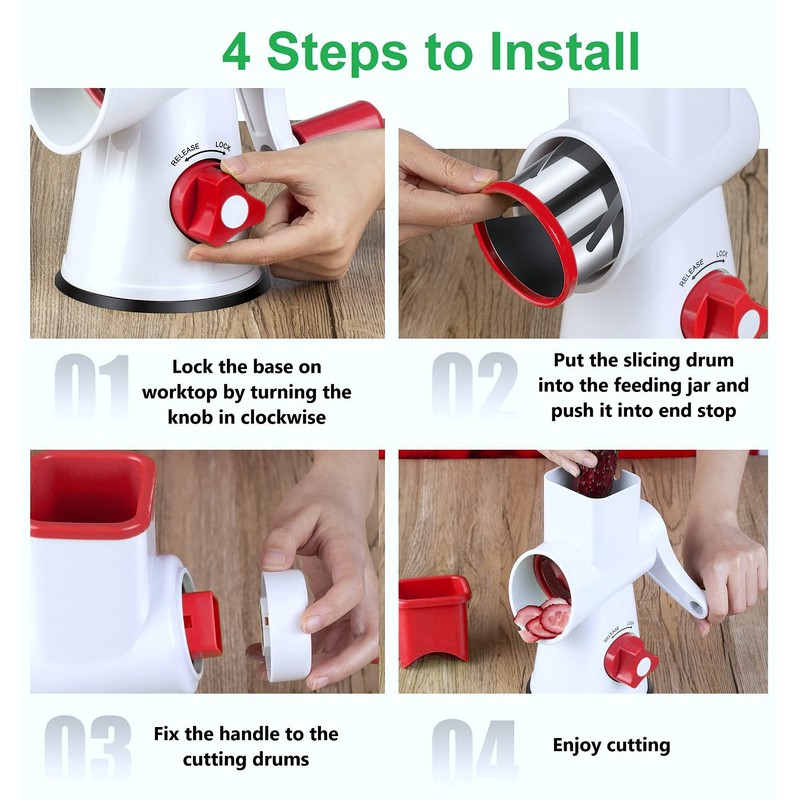 4 Steps to Install

RELEASE LOCK

RELEASE LOCK

01 Lock the base on worktop by turning the knob in clockwise

02 Put the slicing drum into the feeding jar and push it into end stop

RELEASE LOCK

03 Fix the handle to the cutting drums

04 Enjoy cutting