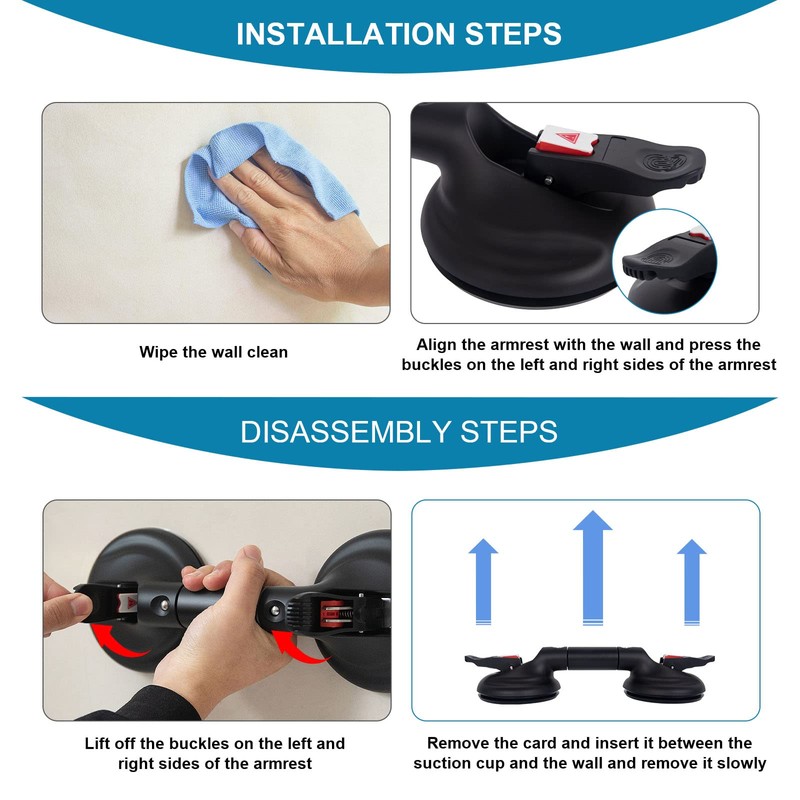 INSTALLATION STEPS

Wipe the wall clean

Align the armrest with the wall and press the buckles on the left and right sides of the armrest

DISASSEMBLY STEPS

Lift off the buckles on the left and right sides of the armrest

Remove the card and insert it between the suction cup and the wall and remove it slowly