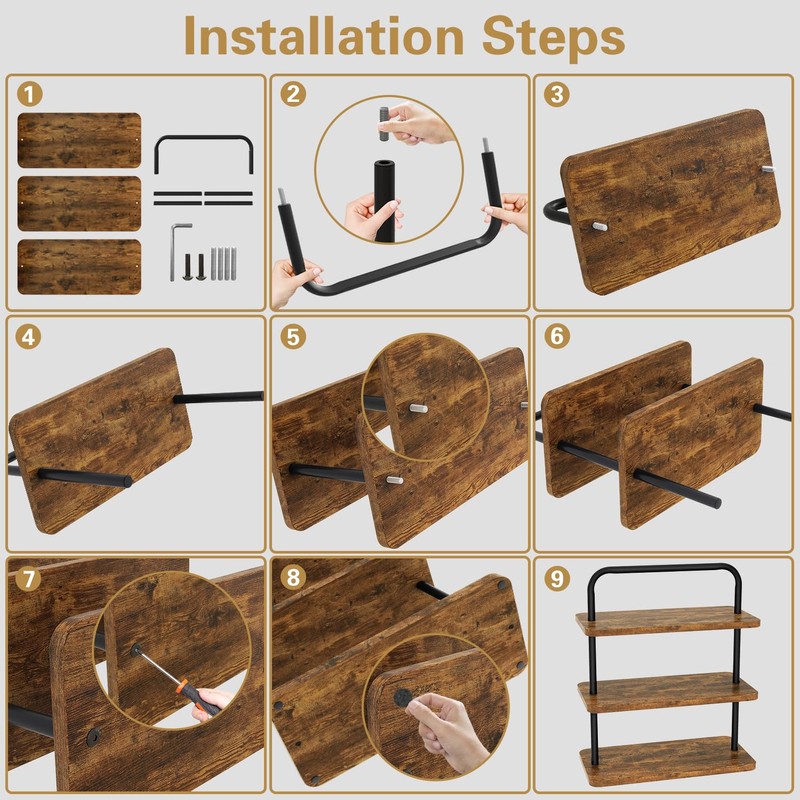 Installation Steps

1

2

3

4

5

6

7

8

9