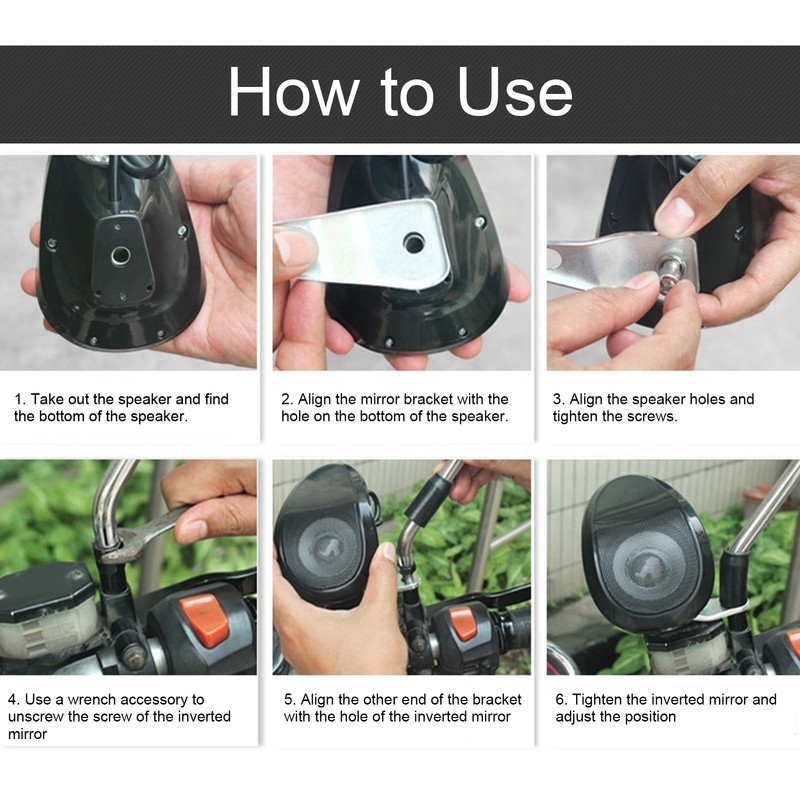 How to Use

1. Take out the speaker and find the bottom of the speaker.

2. Align the mirror bracket with the hole on the bottom of the speaker.

3. Align the speaker holes and tighten the screws.

4. Use a wrench accessory to unscrew the screw of the inverted mirror

5. Align the other end of the bracket with the hole of the inverted mirror

6. Tighten the inverted mirror and adjust the position