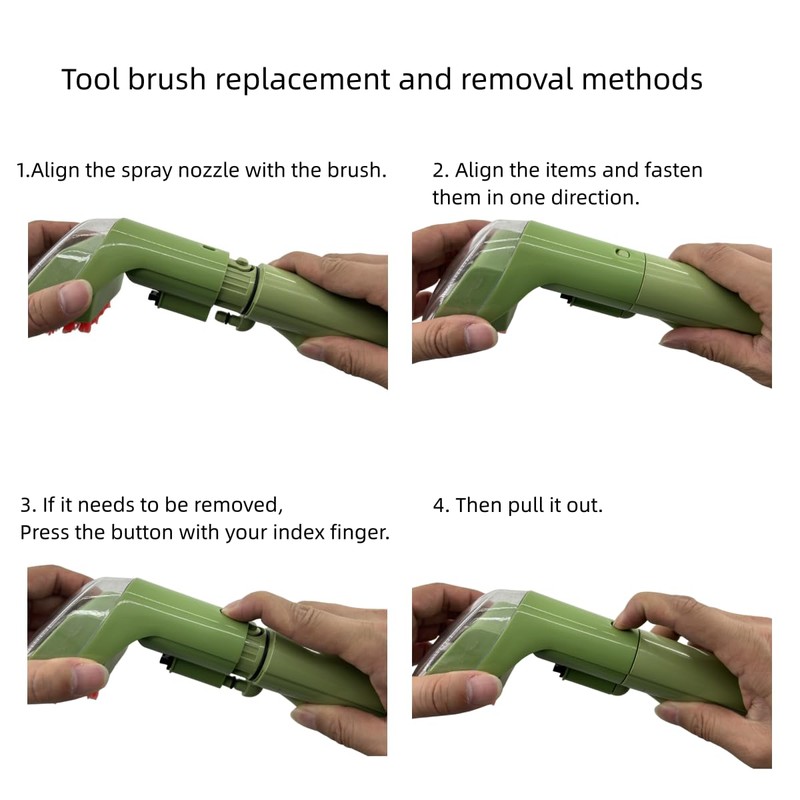 Tool brush replacement and removal methods

1.Align the spray nozzle with the brush.

2. Align the items and fasten them in one direction.

3. If it needs to be removed, Press the button with your index finger.

4. Then pull it out.