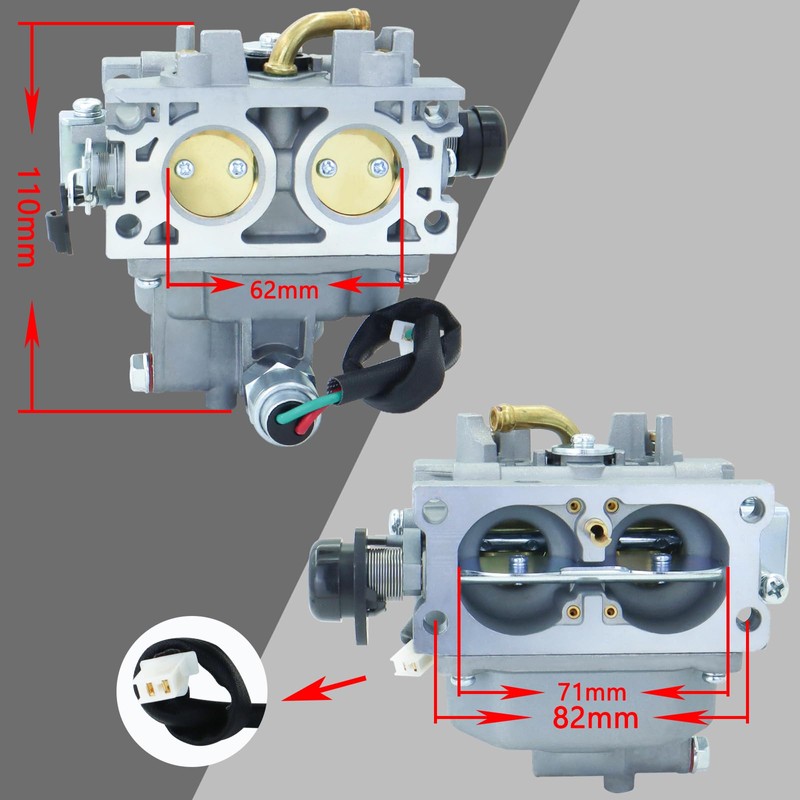 110mm

62mm

71mm
82mm