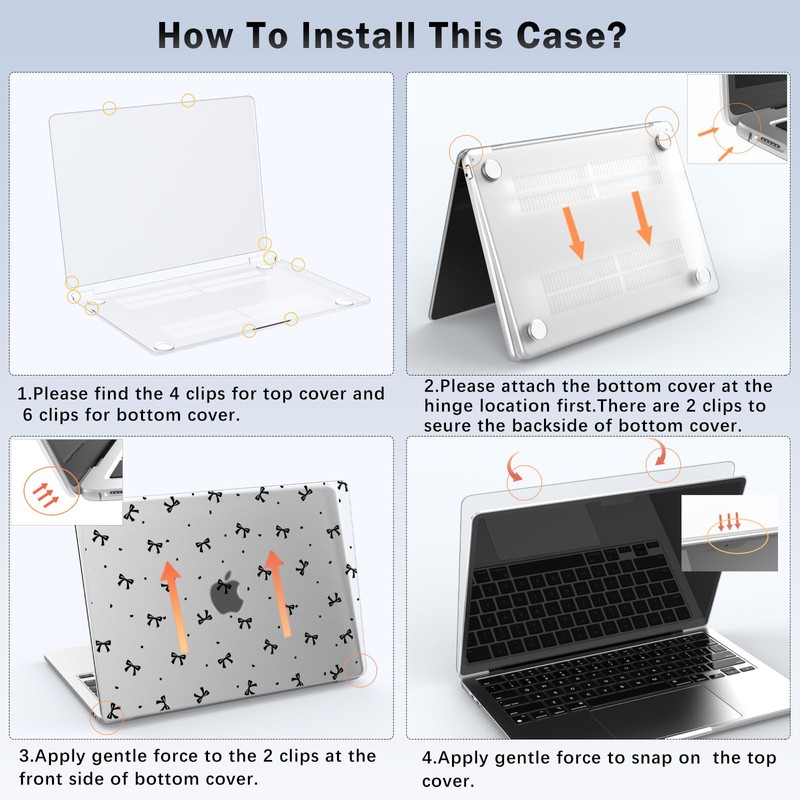 How To Install This Case?

1.Please find the 4 clips for top cover and 6 clips for bottom cover.

2.Please attach the bottom cover at the hinge location first.There are 2 clips to seure the backside of bottom cover.

3.Apply gentle force to the 2 clips at the front side of bottom cover.

4.Apply gentle force to snap on the top cover.