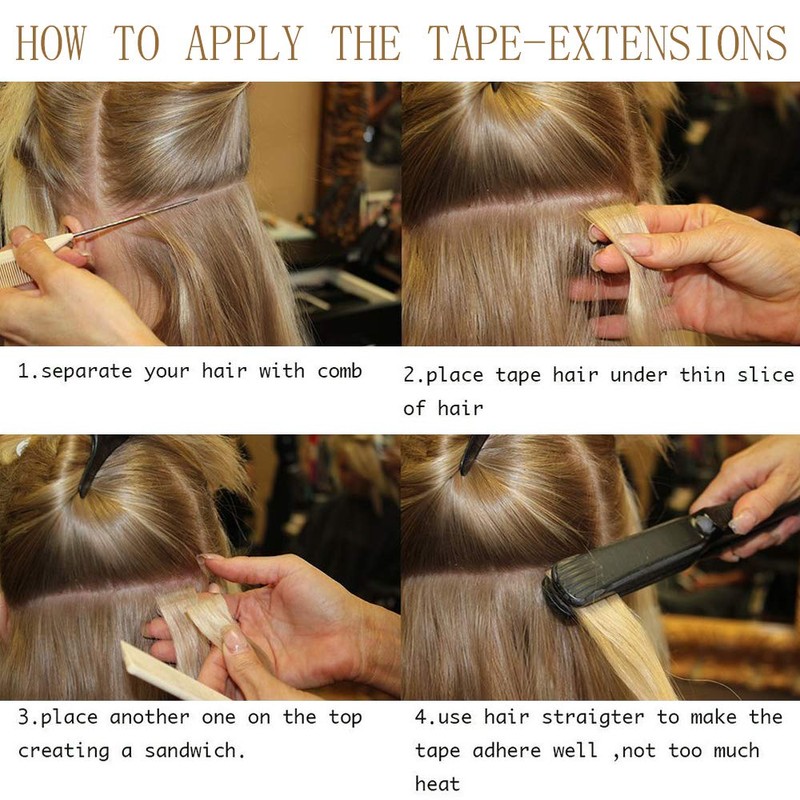 HOW TO APPLY THE TAPE-EXTENSIONS

1.separate your hair with comb

2.place tape hair under thin slice of hair

3.place another one on the top creating a sandwich.

4.use hair straigter to make the tape adhere well ,not too much heat